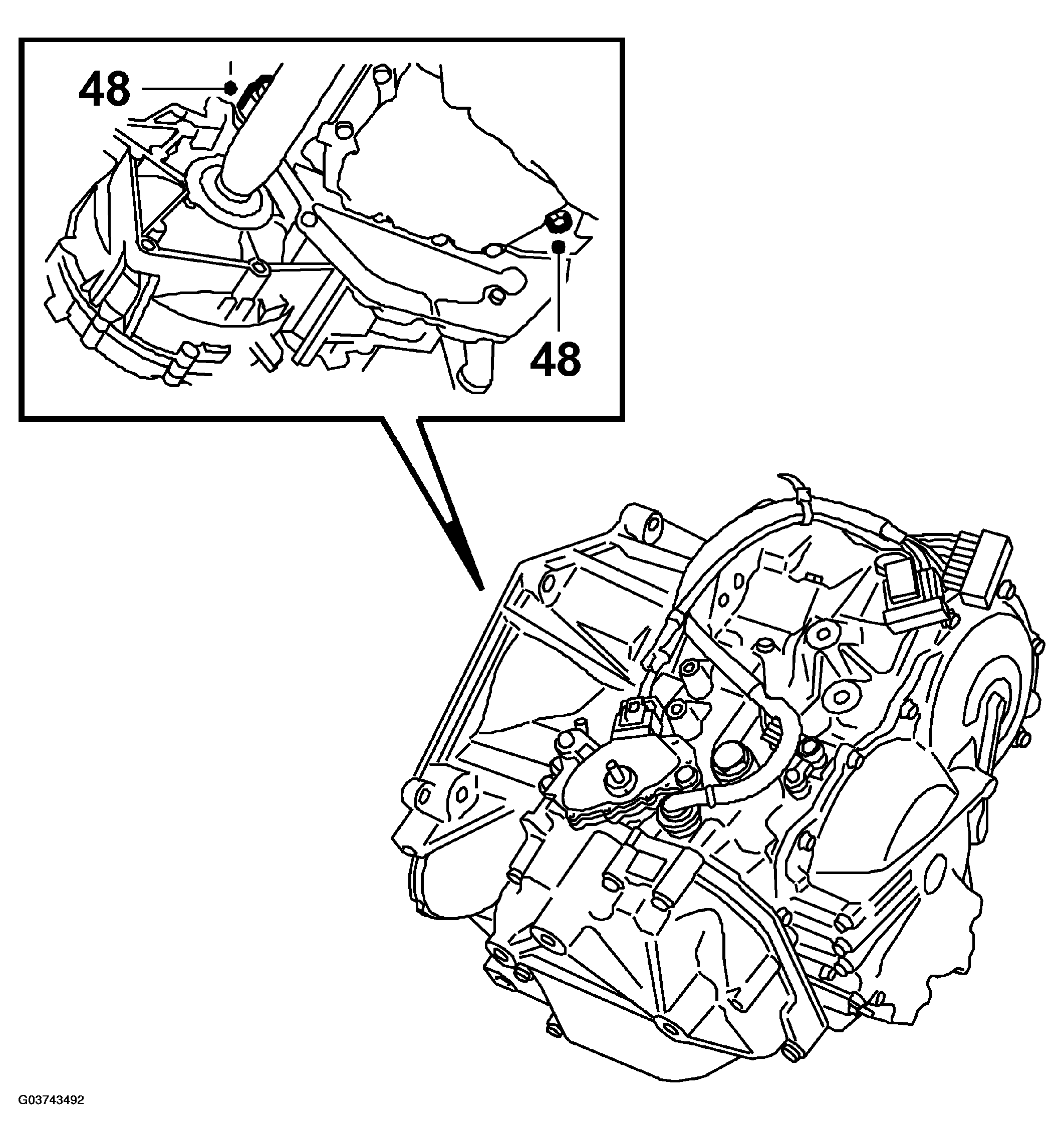 48

48

G03743492