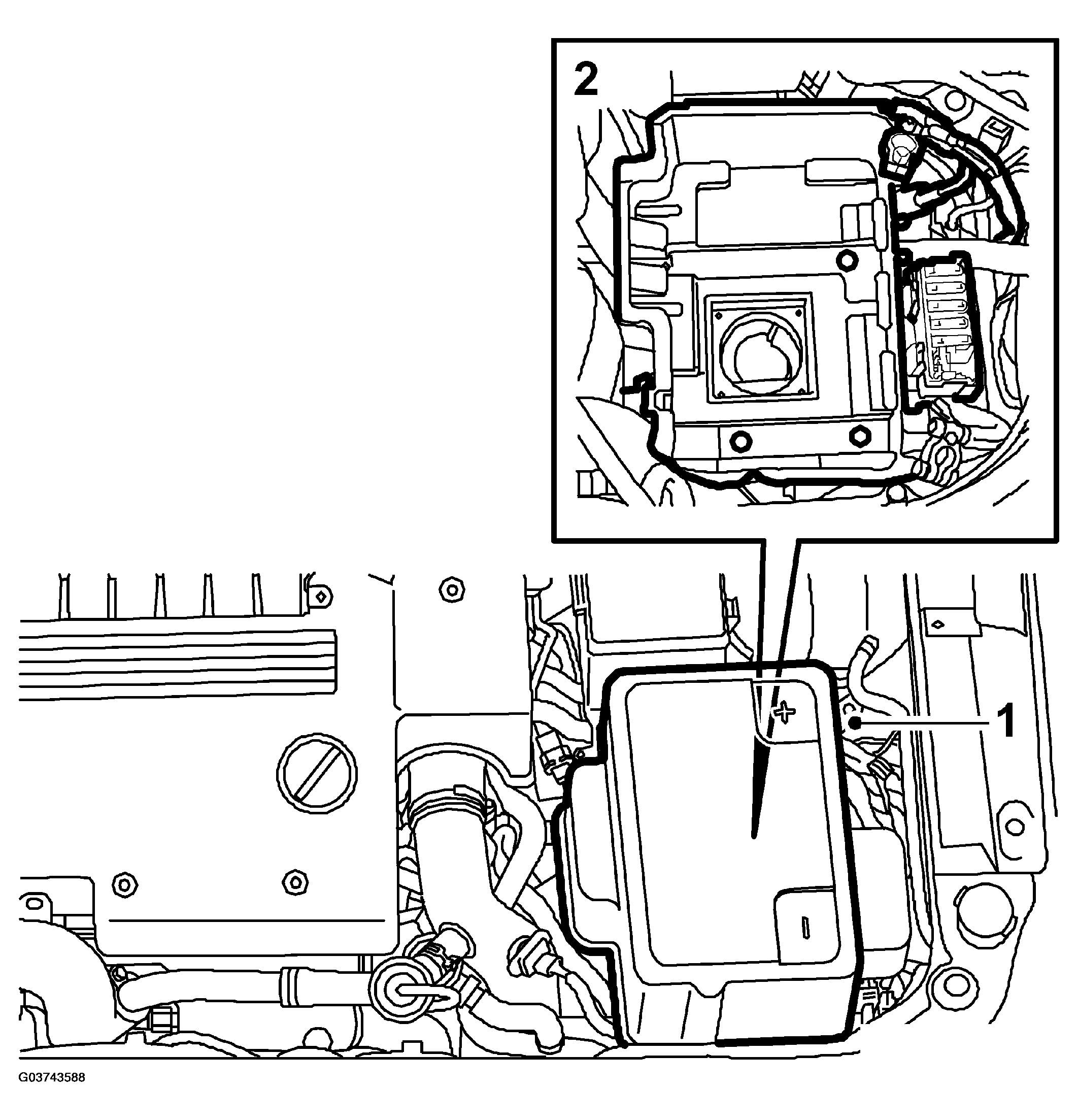 2

+

1

G03743588