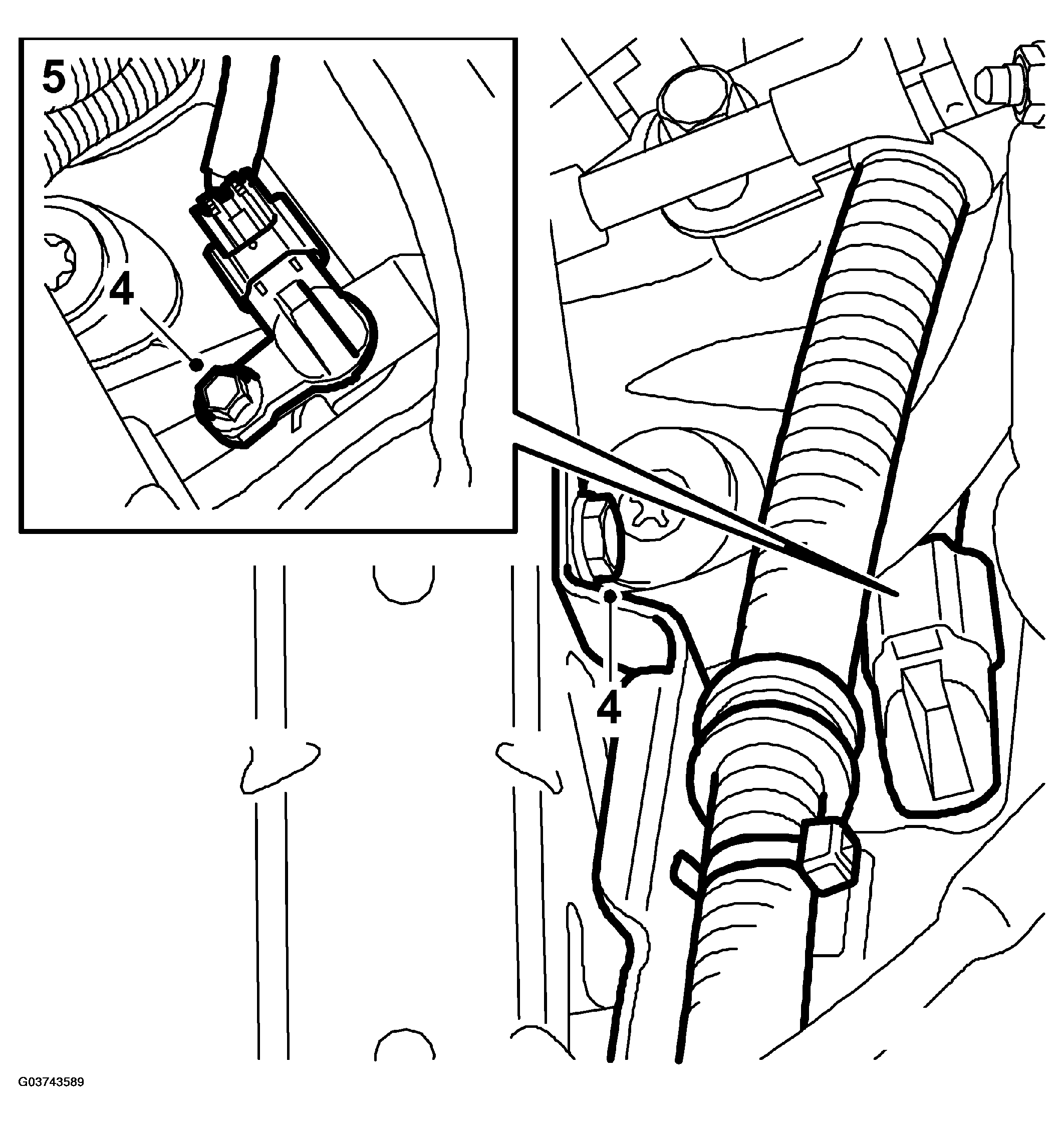 5
4
4
G03743589