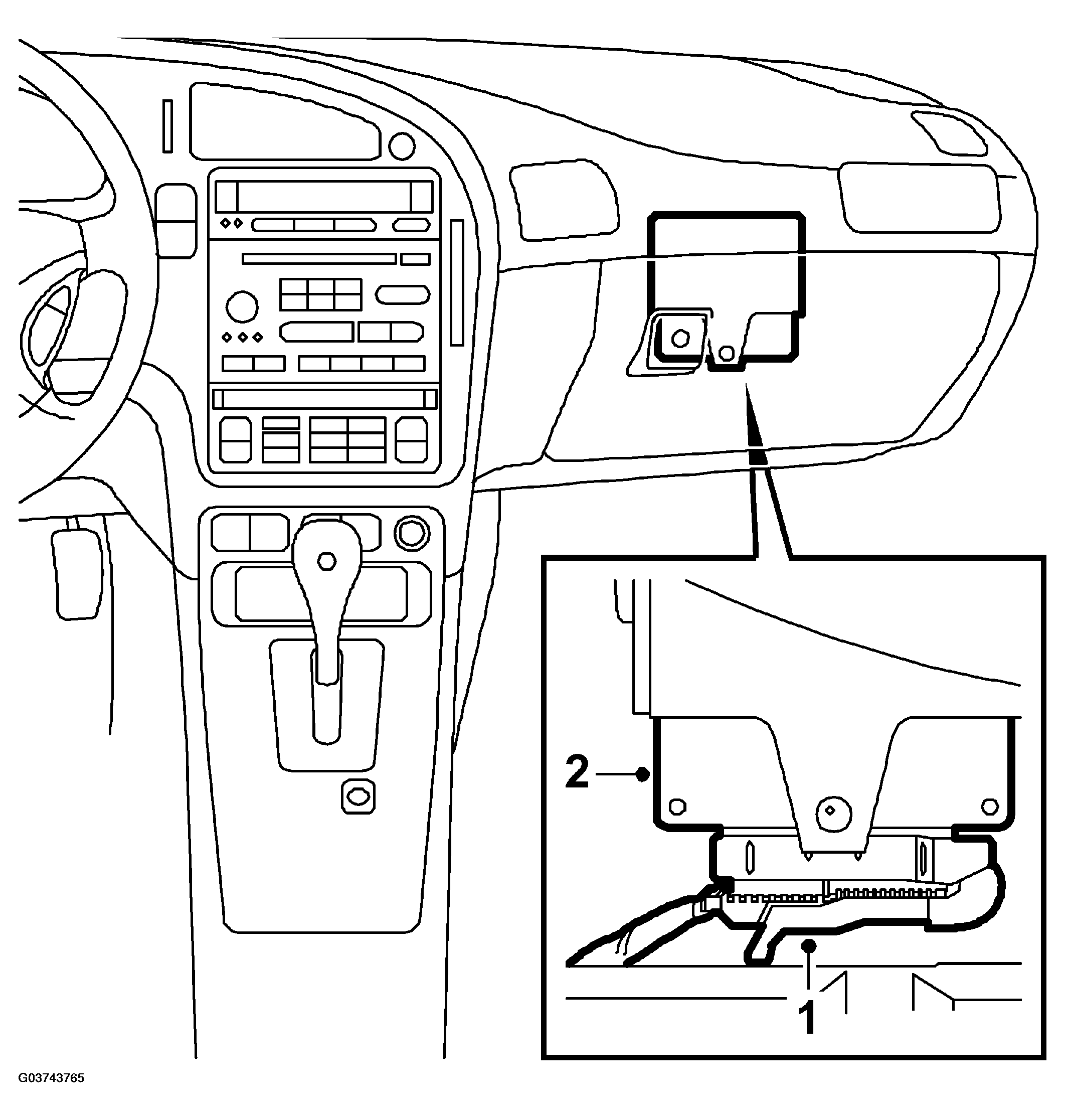 2
1
G03743765