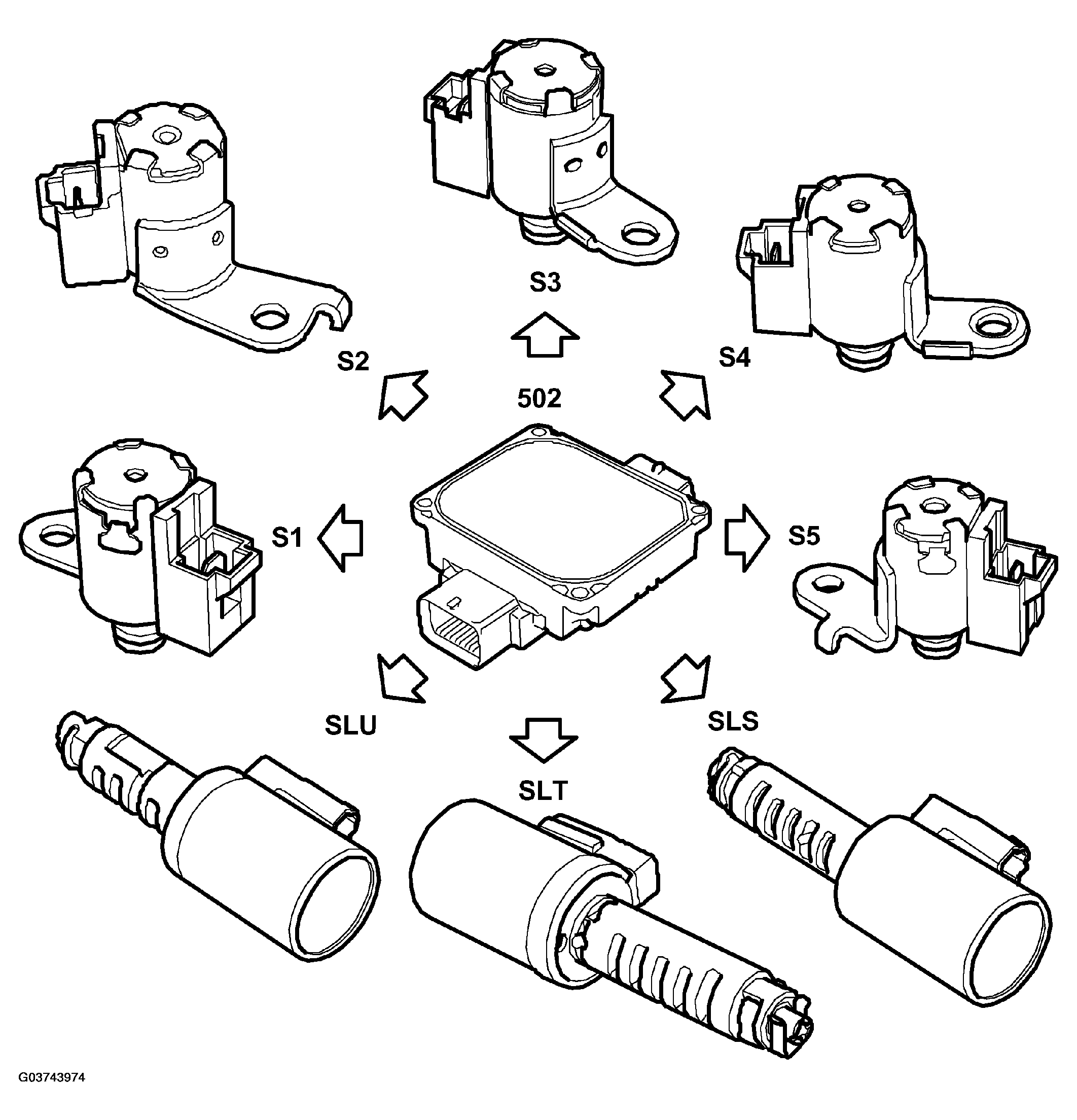 S3

S2

S4

502

S1

S5

SLU

SLS

SLT

G03743974