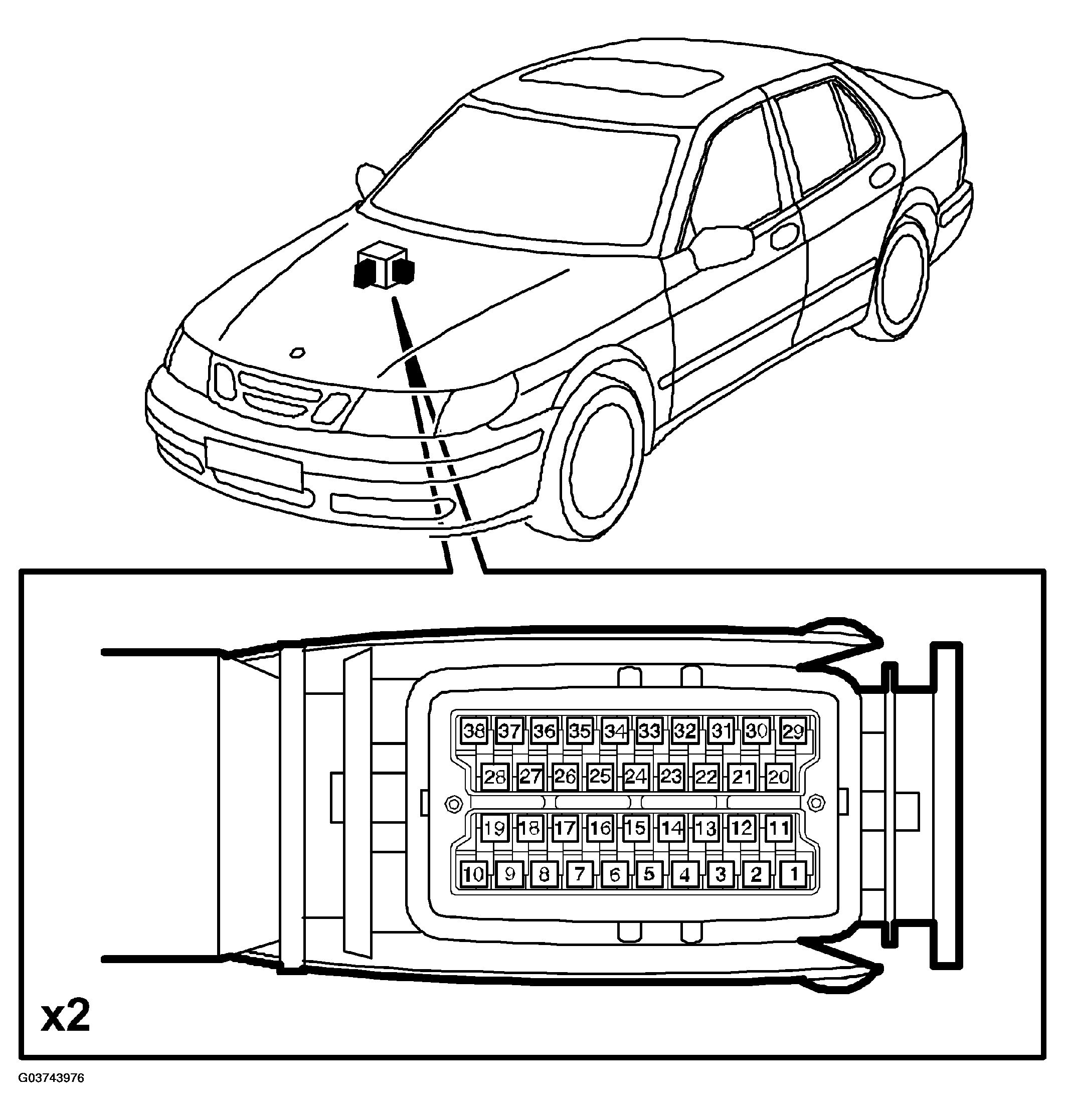 38 37 36 35 34 33 32 31 30 29
28 27 26 25 24 23 22 21 20
19 18 17 16 15 14 13 12 11
10 9 8 7 6 5 4 3 2 1

x2

G03743976