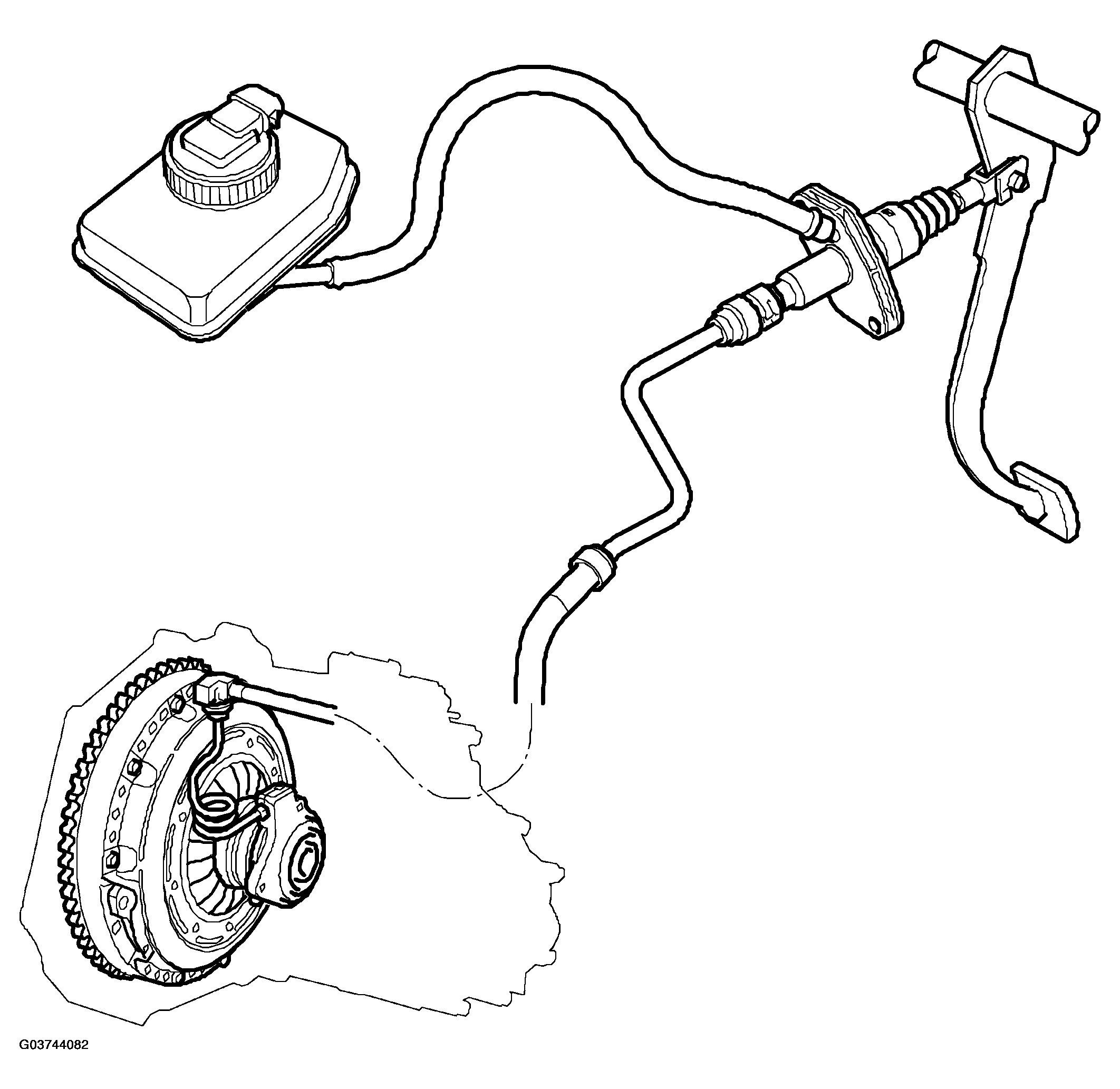 G03744082