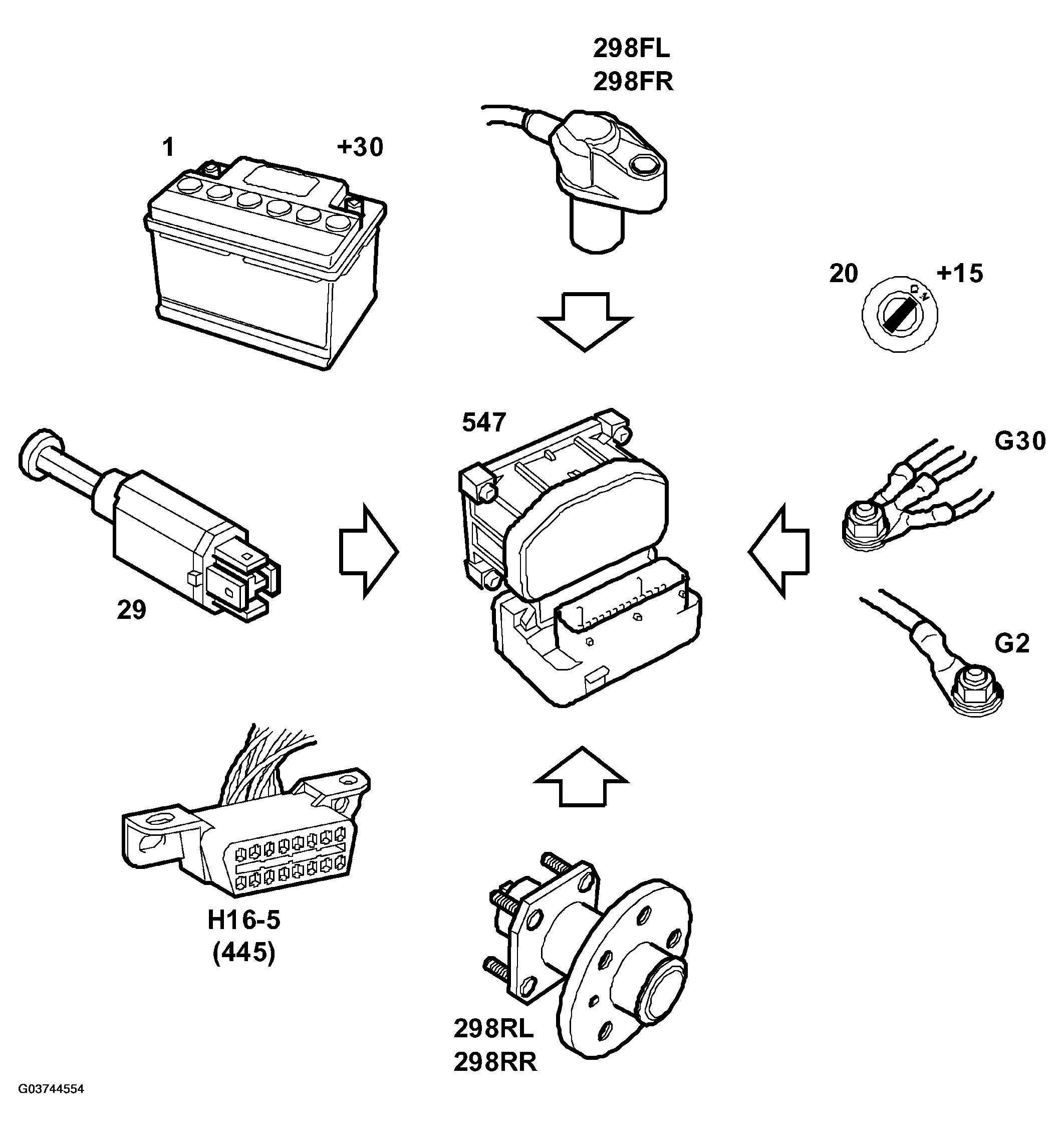 298FL
298FR

1 +30

20 +15

547

G30

29

G2

H16-5
(445)

298RL
298RR

G03744554