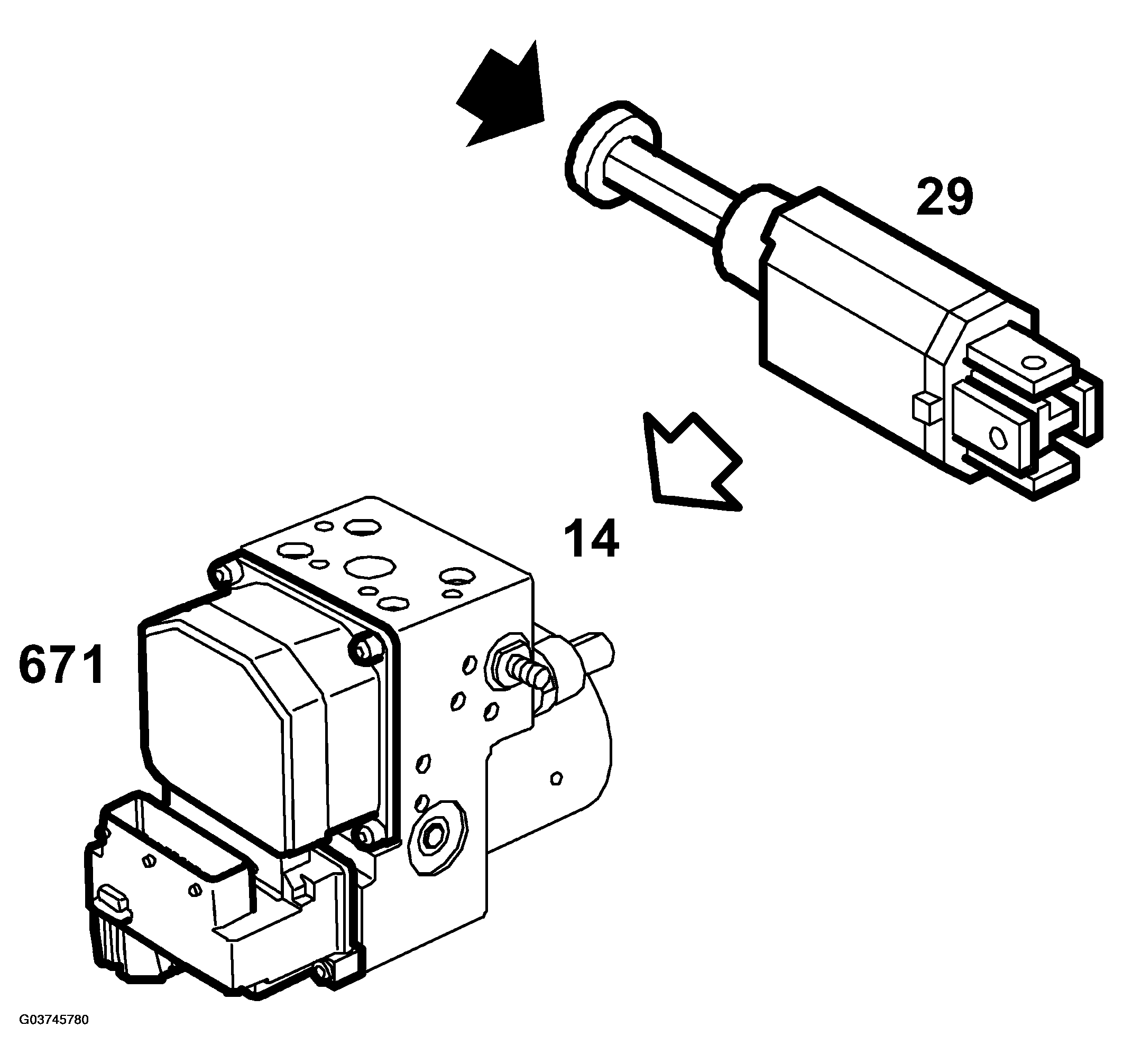 29

14

671

G03745780