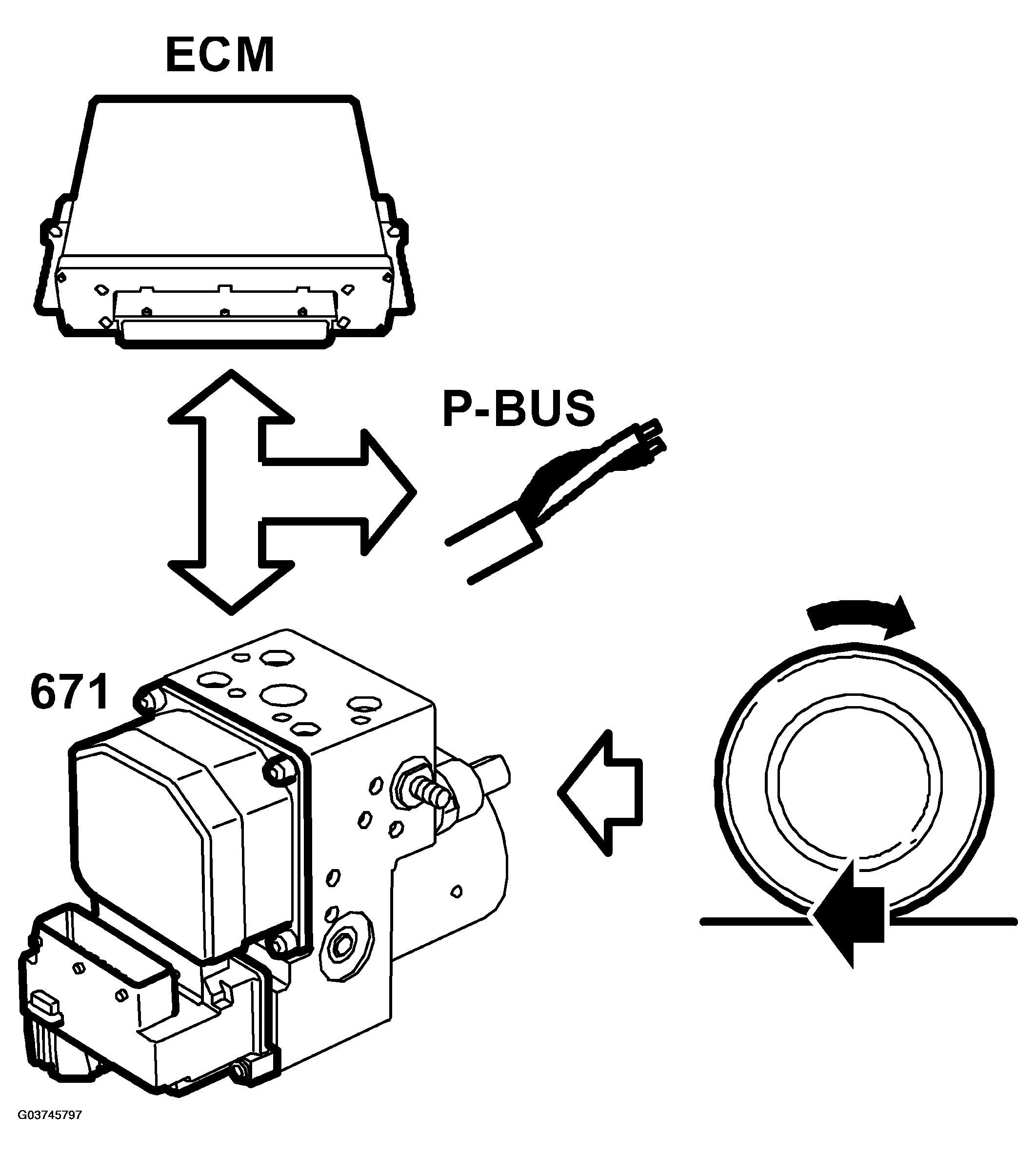 ECM

P-BUS

671

G03745797