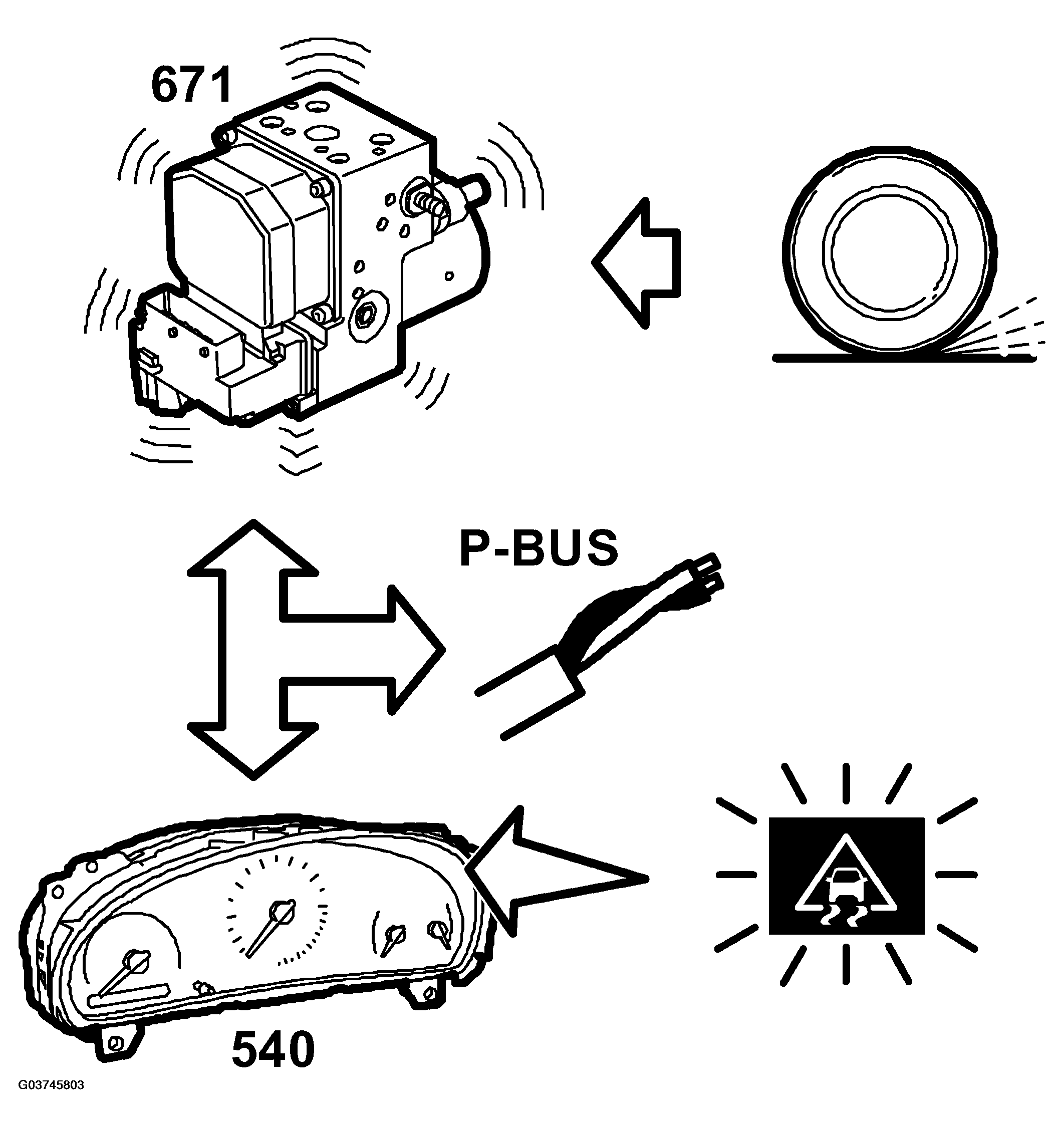 671

P-BUS

540

G03745803