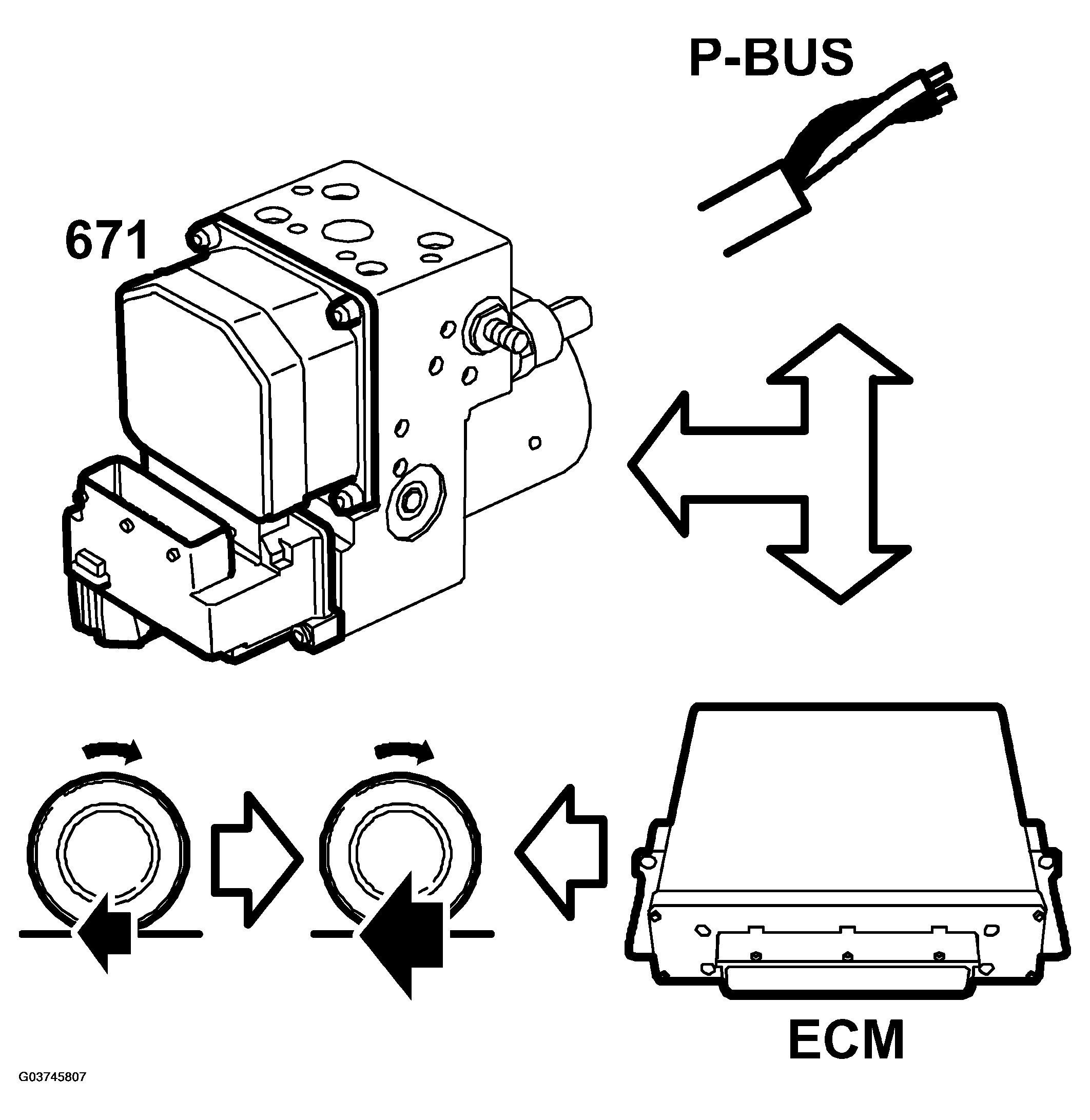 P-BUS

671

ECM

G03745807