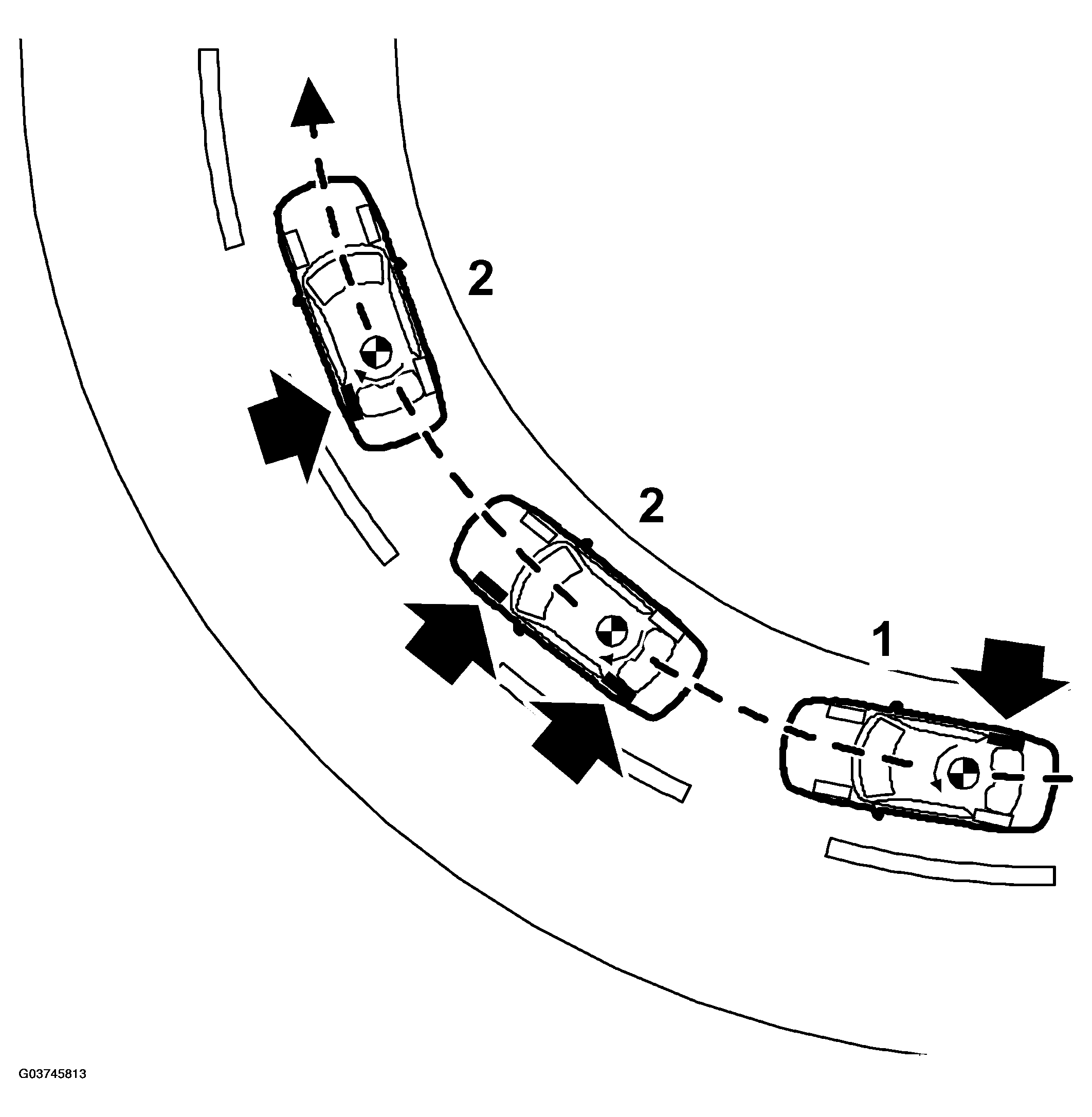 2

2

1

G03745813