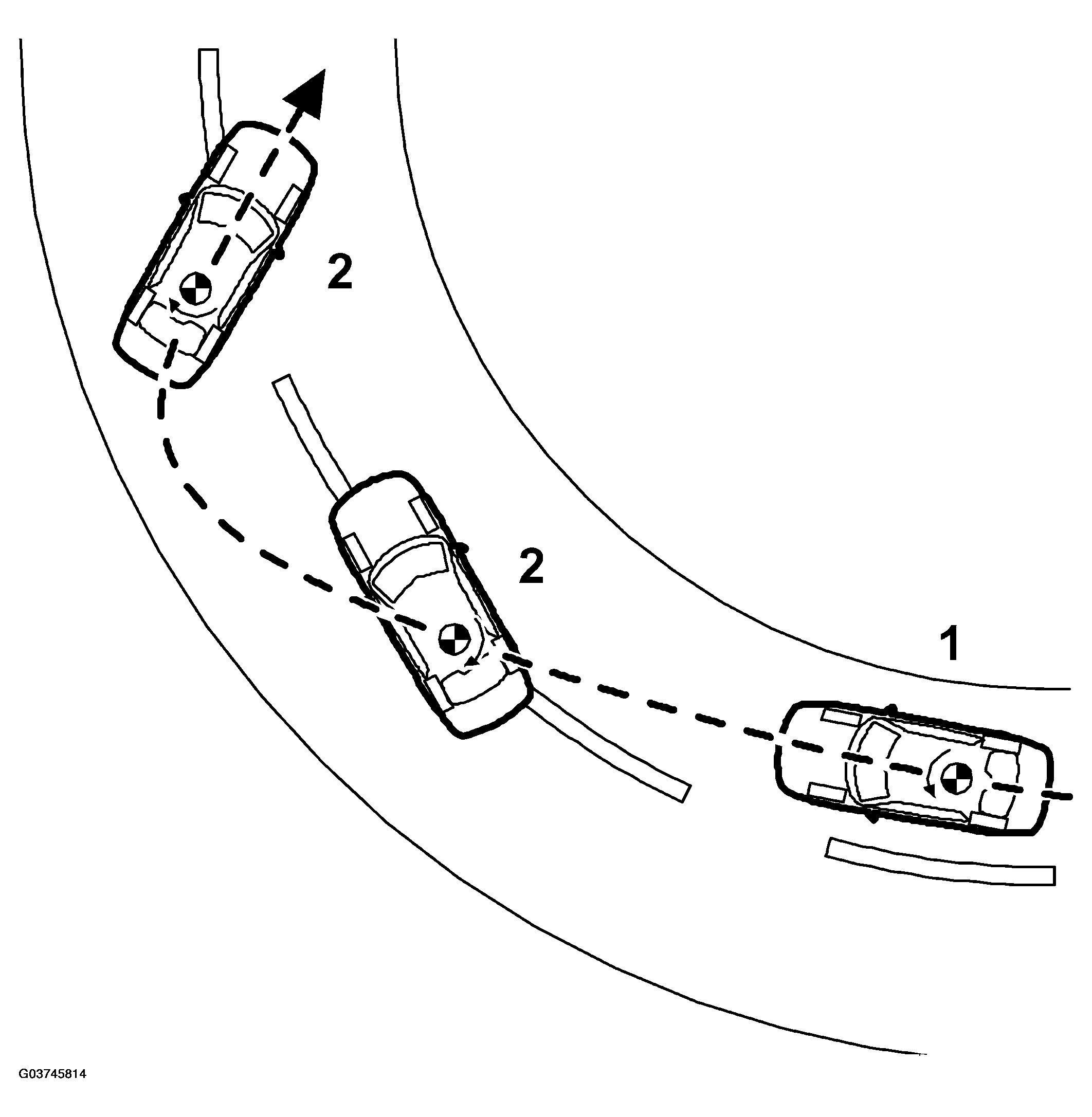 2

2

1

G03745814