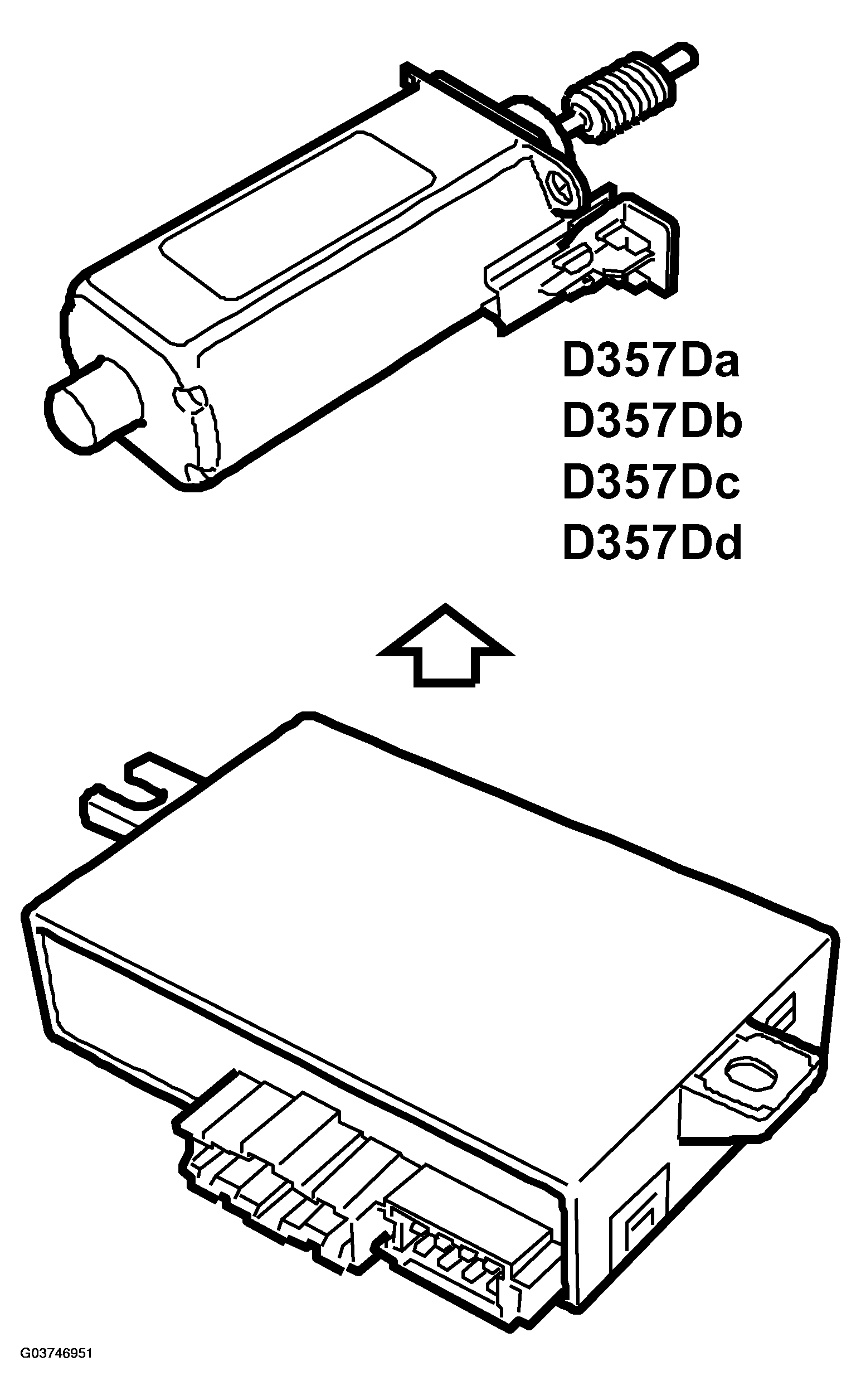 D357Da
D357Db
D357Dc
D357Dd

G03746951