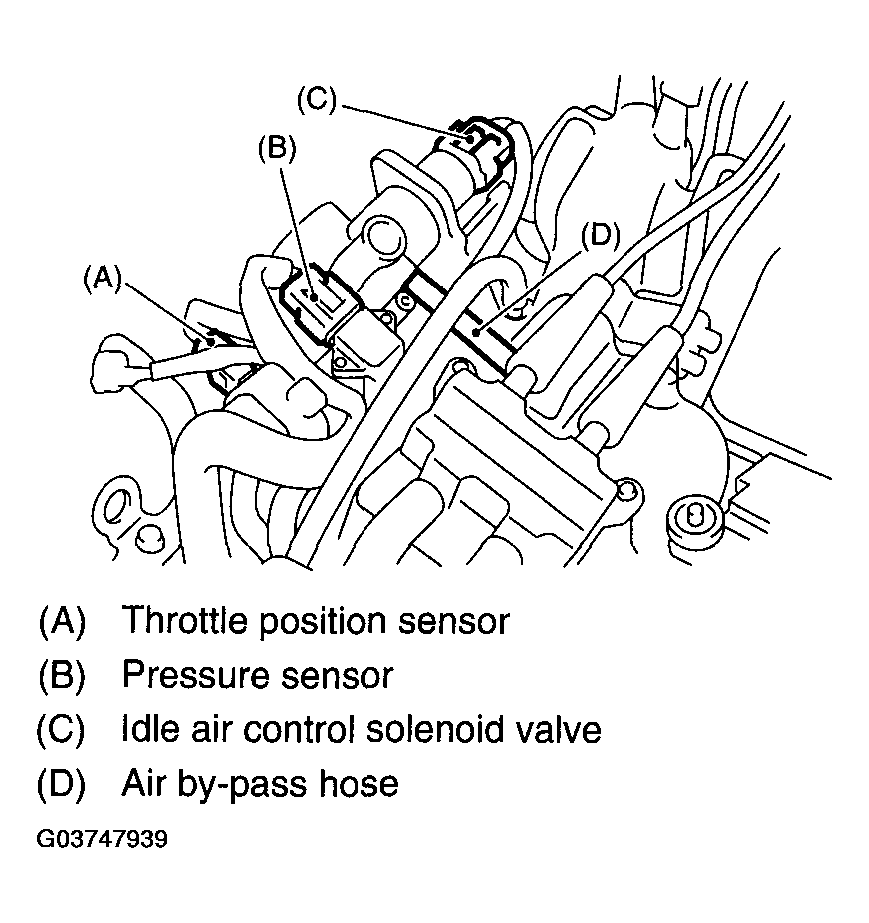 (C)
(B)
(D)
(A)

(A) Throttle position sensor
(B) Pressure sensor
(C) Idle air control solenoid valve
(D) Air by-pass hose

G03747939