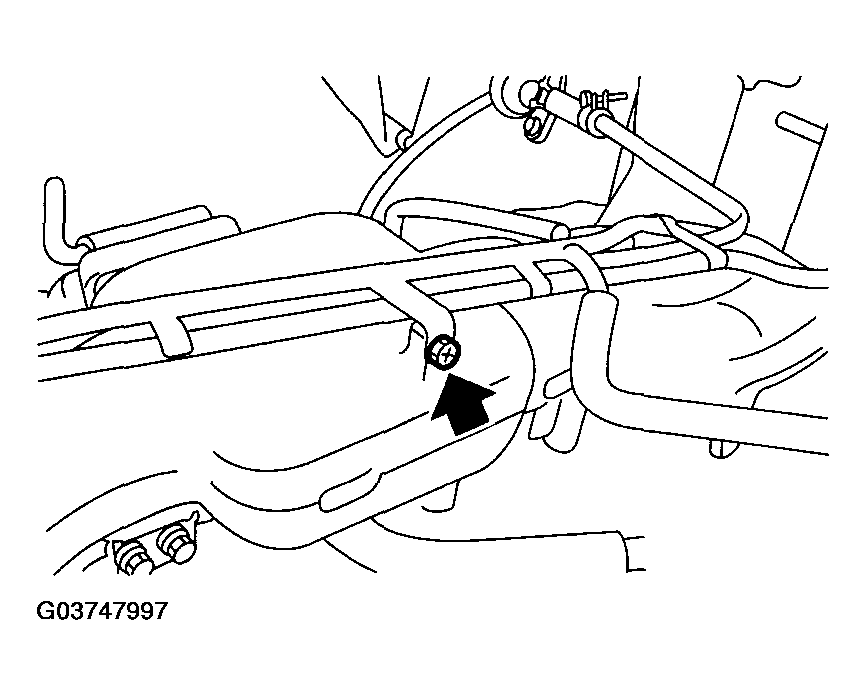 G03747997