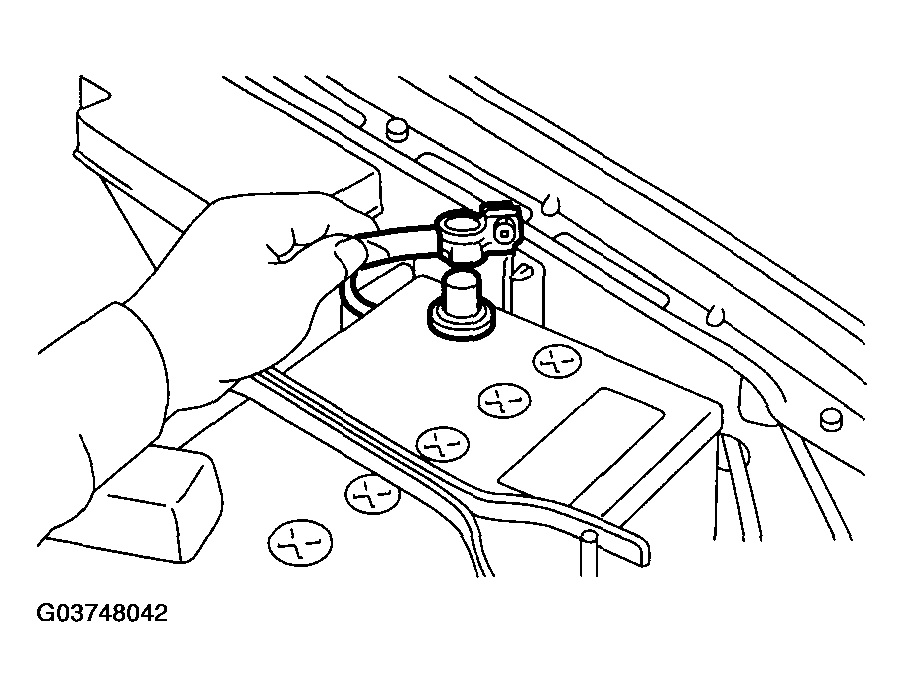 G03748042