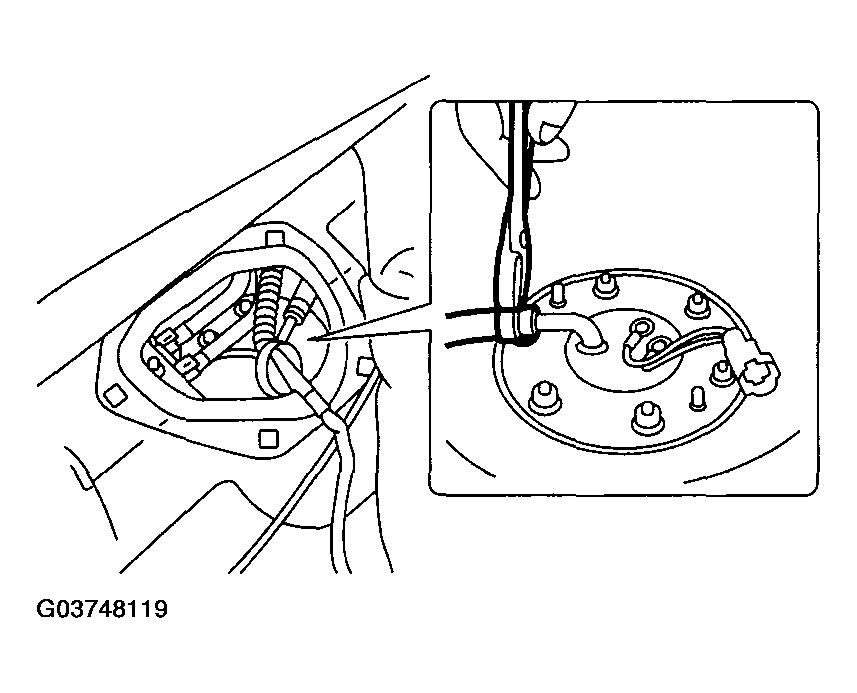 G03748119