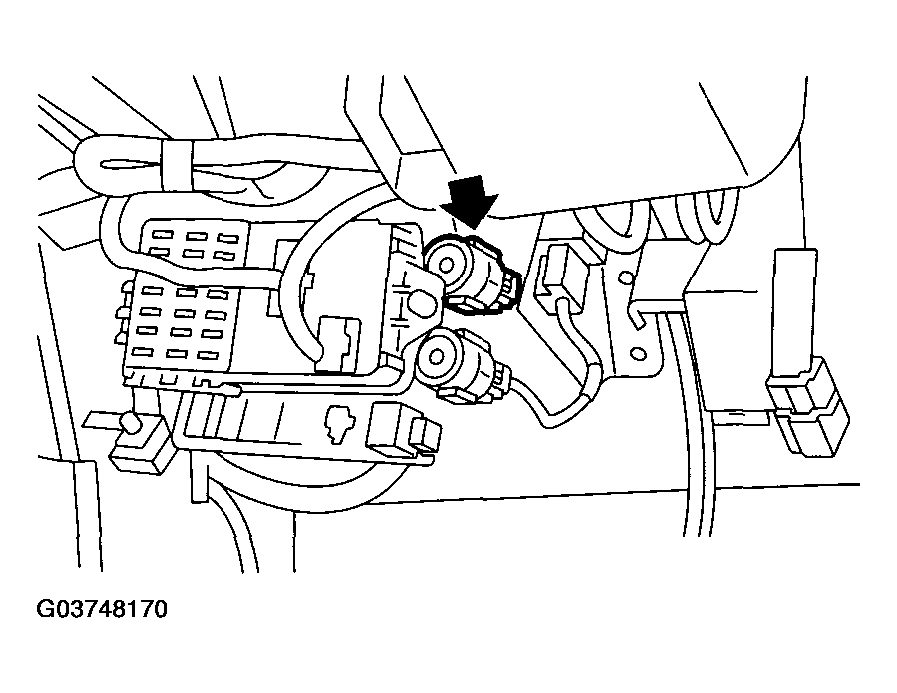 G03748170