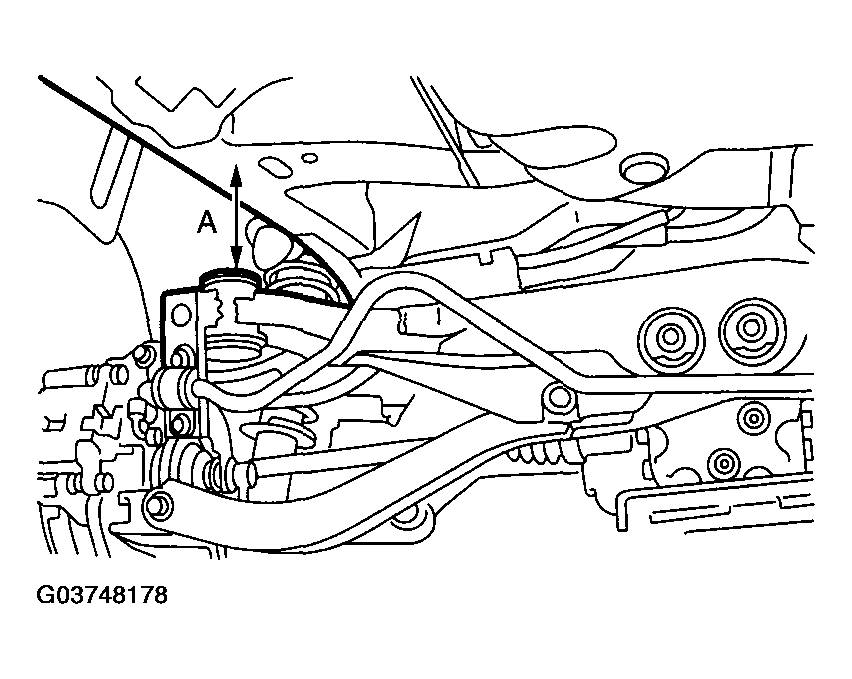 A

G03748178