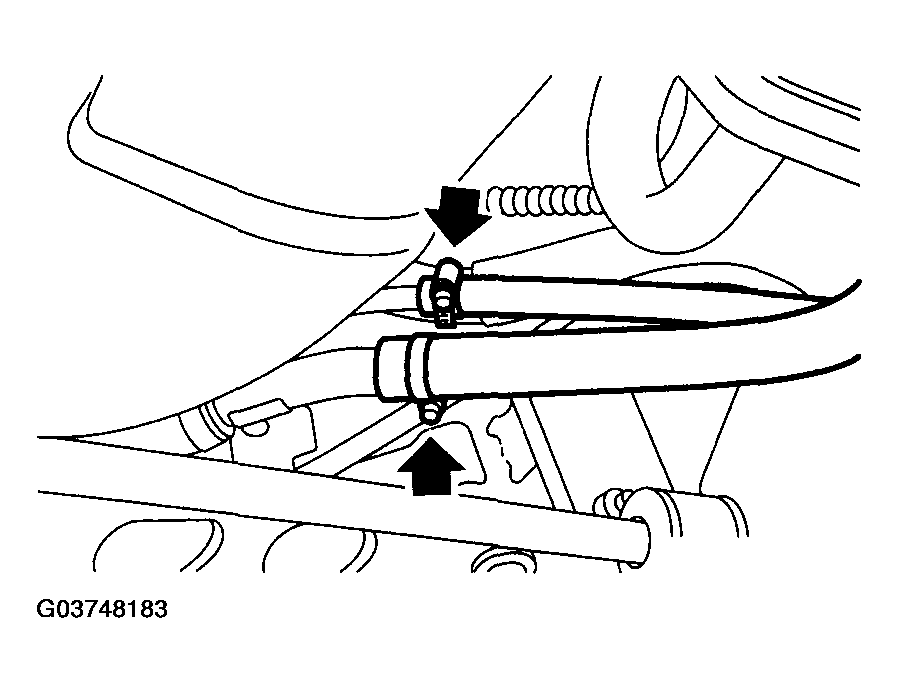 G03748183