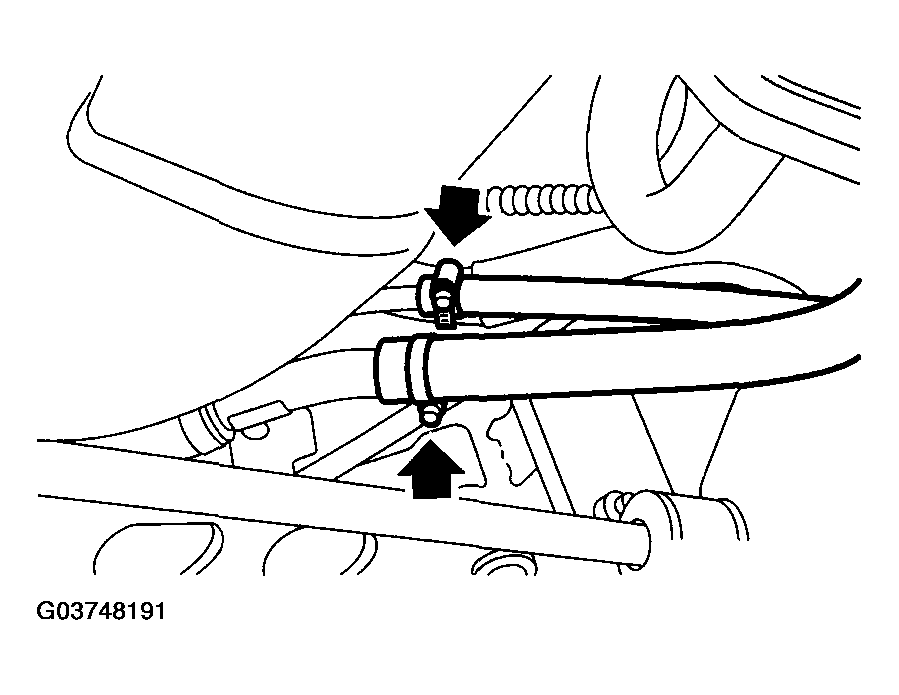 G03748191