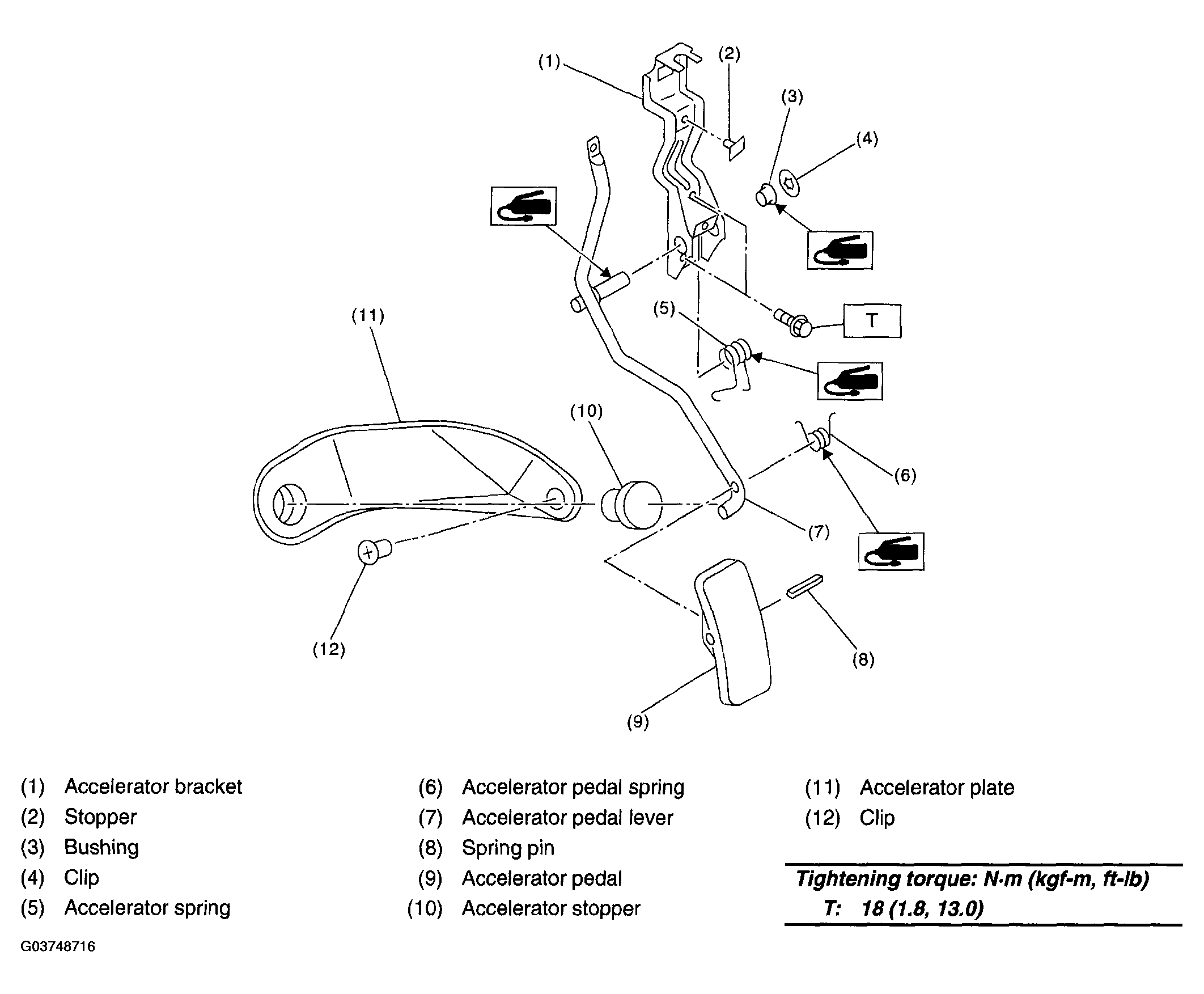 (1)
(2)
(3)
(4)
(5)
T
(11)
(10)
(6)
(7)
(12)
(8)
(9)

(1) Accelerator bracket
(2) Stopper
(3) Bushing
(4) Clip
(5) Accelerator spring

(6) Accelerator pedal spring
(7) Accelerator pedal lever
(8) Spring pin
(9) Accelerator pedal
(10) Accelerator stopper

(11) Accelerator plate
(12) Clip

Tightening torque: N·m (kgf-m, ft-lb)
T: 18 (1.8, 13.0)

G03748716