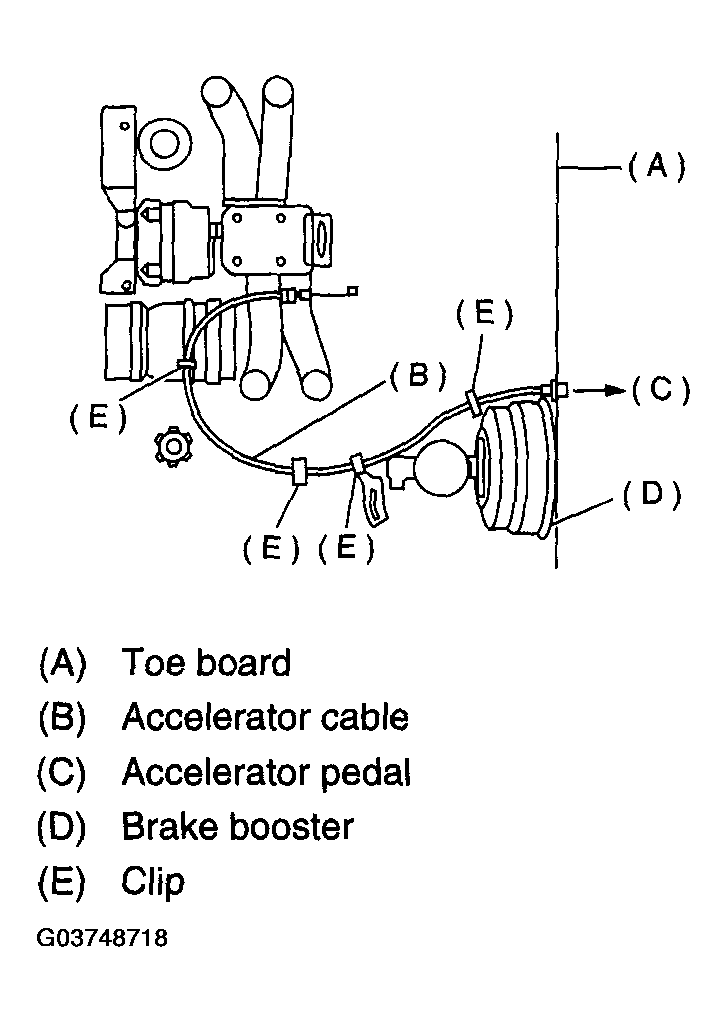 (A)

(E)

(B)

(C)

(E)

(D)

(E) (E)

(A) Toe board
(B) Accelerator cable
(C) Accelerator pedal
(D) Brake booster
(E) Clip

G03748718