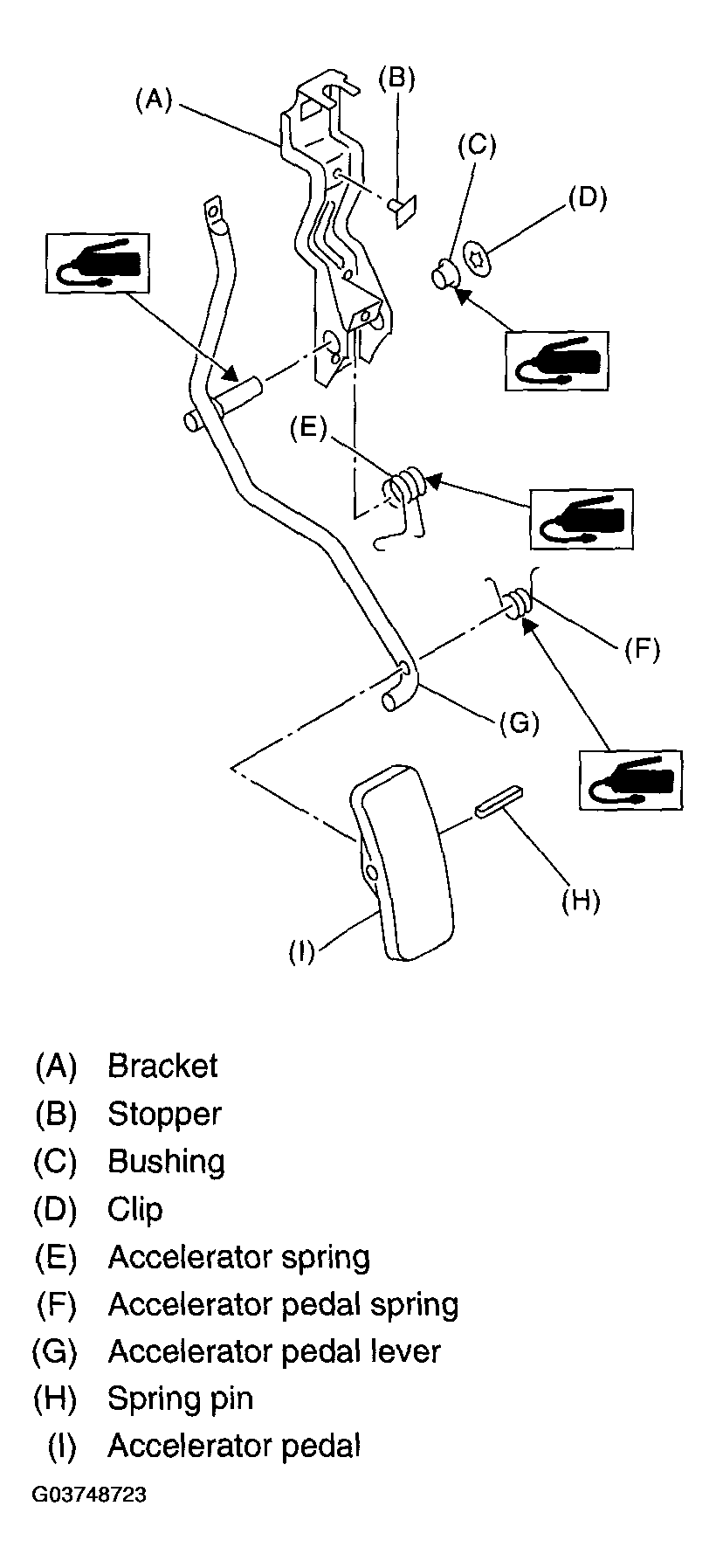 (A)
(B)
(C)
(D)
(E)
(F)
(G)
(H)
(I)

(A) Bracket
(B) Stopper
(C) Bushing
(D) Clip
(E) Accelerator spring
(F) Accelerator pedal spring
(G) Accelerator pedal lever
(H) Spring pin
(I) Accelerator pedal

G03748723