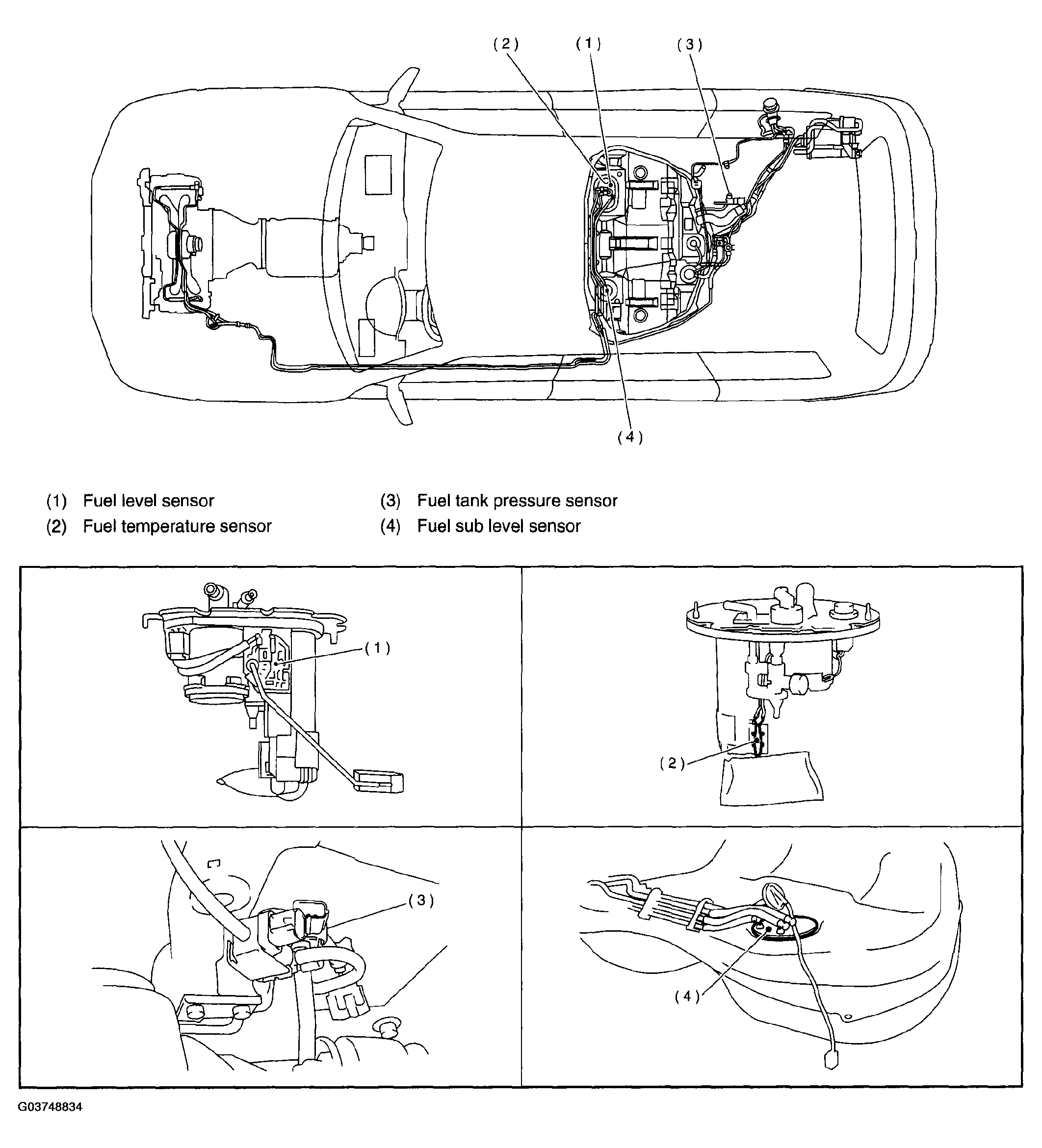 (2) (1) (3)

(4)

(1) Fuel level sensor
(2) Fuel temperature sensor
(3) Fuel tank pressure sensor
(4) Fuel sub level sensor

(1)

(2)

(3)

(4)

G03748834