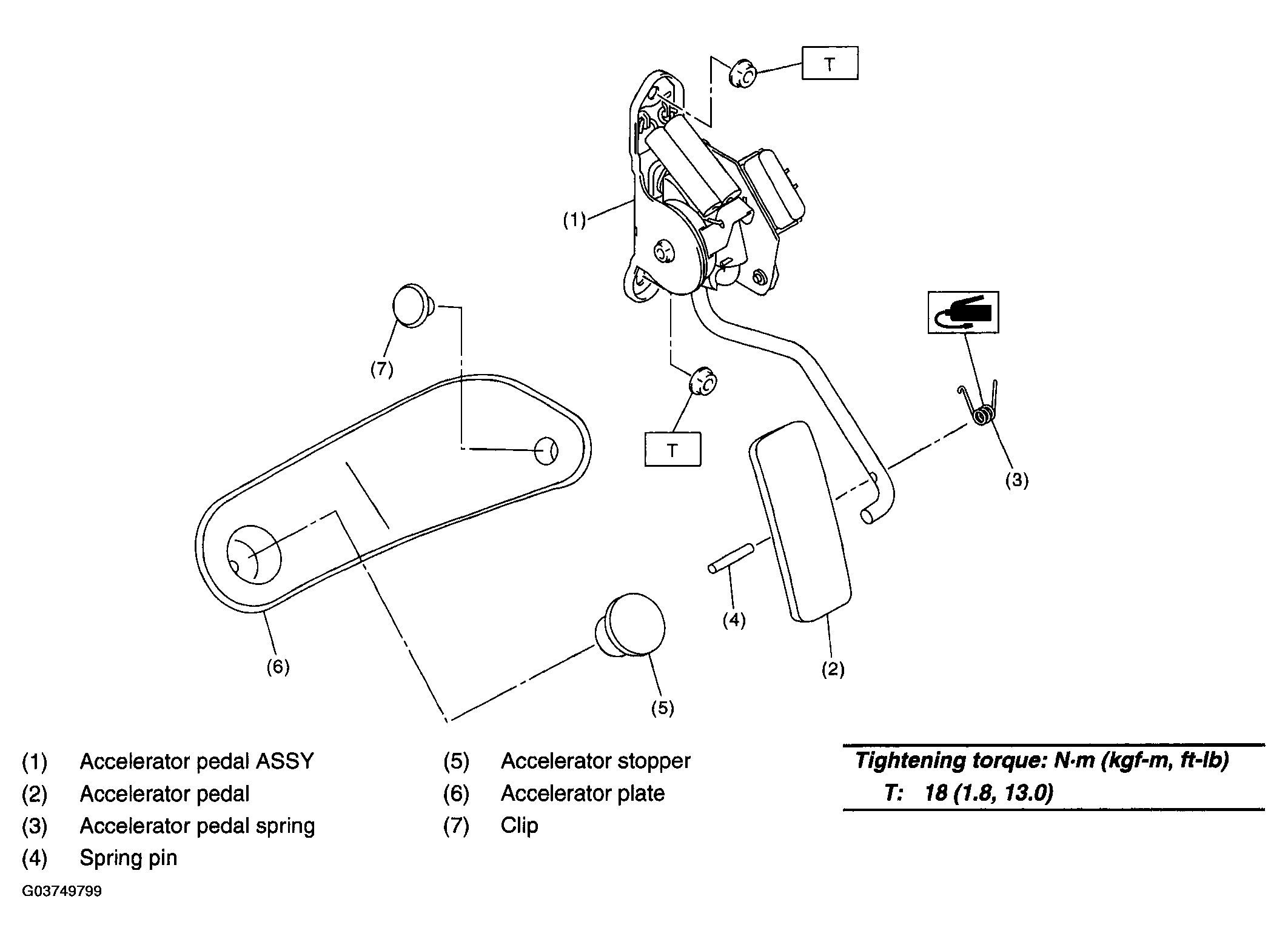 T

(1)

(7)

T

(3)

(4)

(6)

(2)

(5)

(1) Accelerator pedal ASSY
(2) Accelerator pedal
(3) Accelerator pedal spring
(4) Spring pin

(5) Accelerator stopper
(6) Accelerator plate
(7) Clip

Tightening torque: N·m (kgf-m, ft-lb)
T: 18 (1.8, 13.0)

G03749799