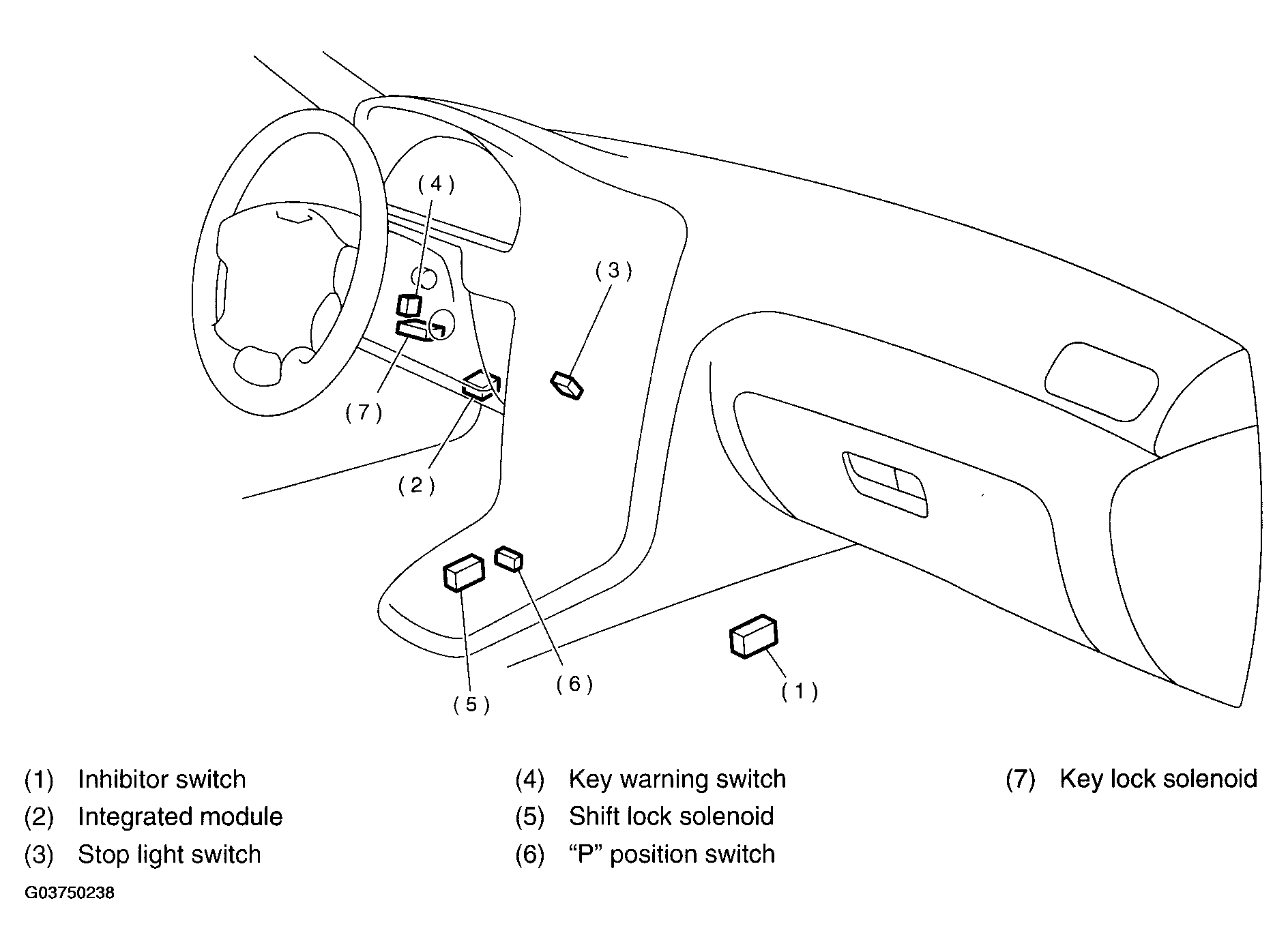 (4)

(3)

(7)

(2)

(6)

(5)

(1)

(1) Inhibitor switch
(2) Integrated module
(3) Stop light switch

(4) Key warning switch
(5) Shift lock solenoid
(6) “P” position switch

(7) Key lock solenoid

G03750238