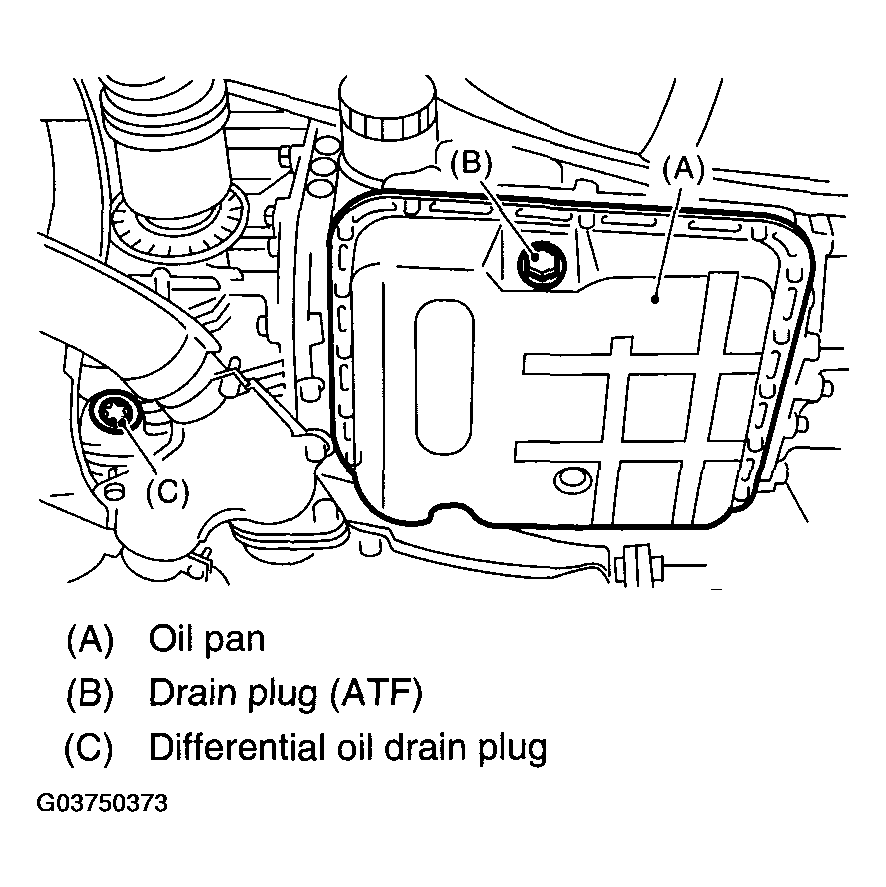 (B)
(A)
(C)

(A) Oil pan
(B) Drain plug (ATF)
(C) Differential oil drain plug

G03750373