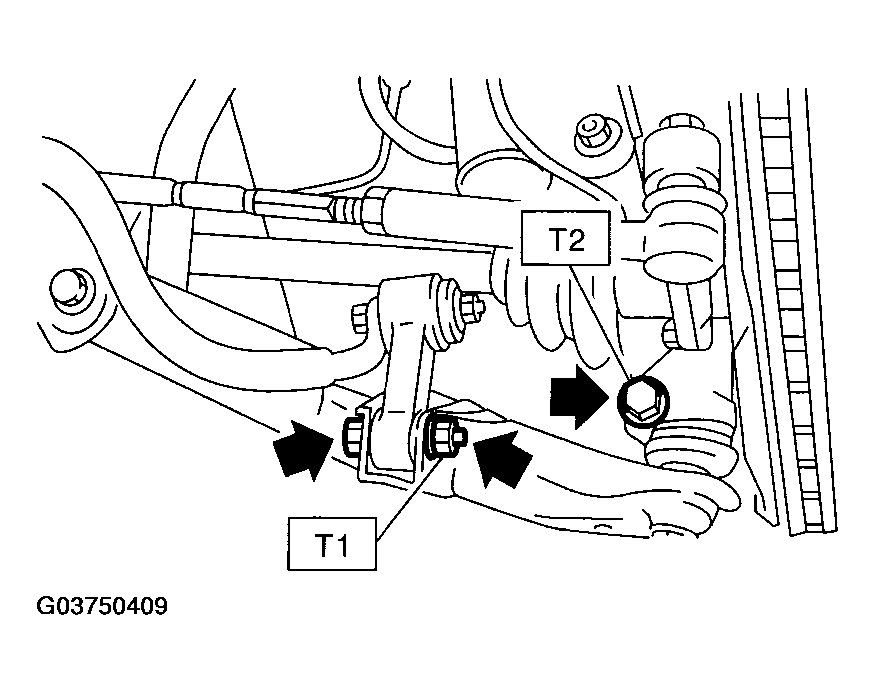 T2

T1

G03750409