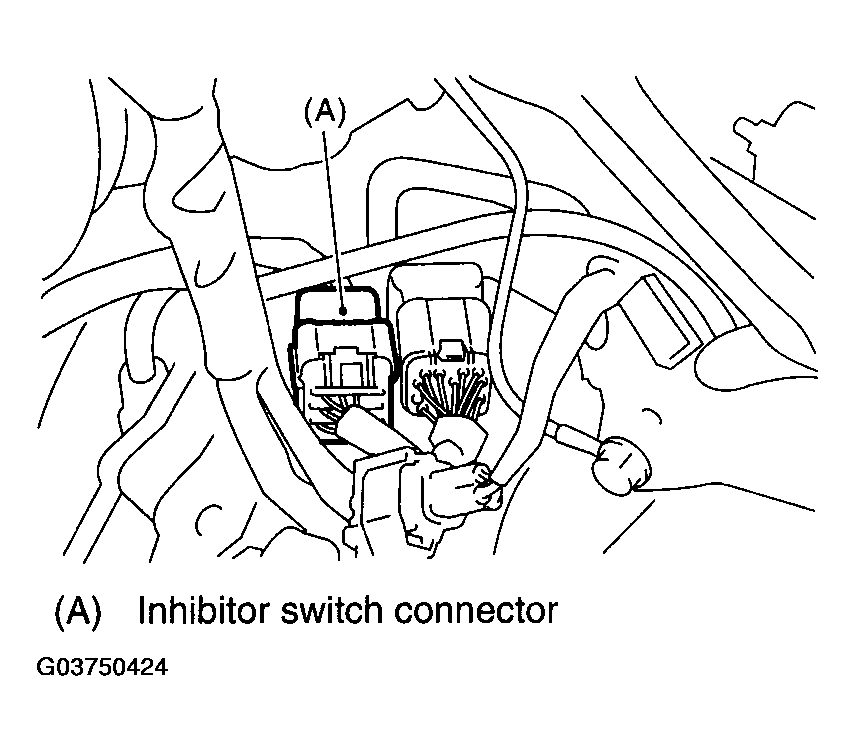 (A)

(A) Inhibitor switch connector

G03750424