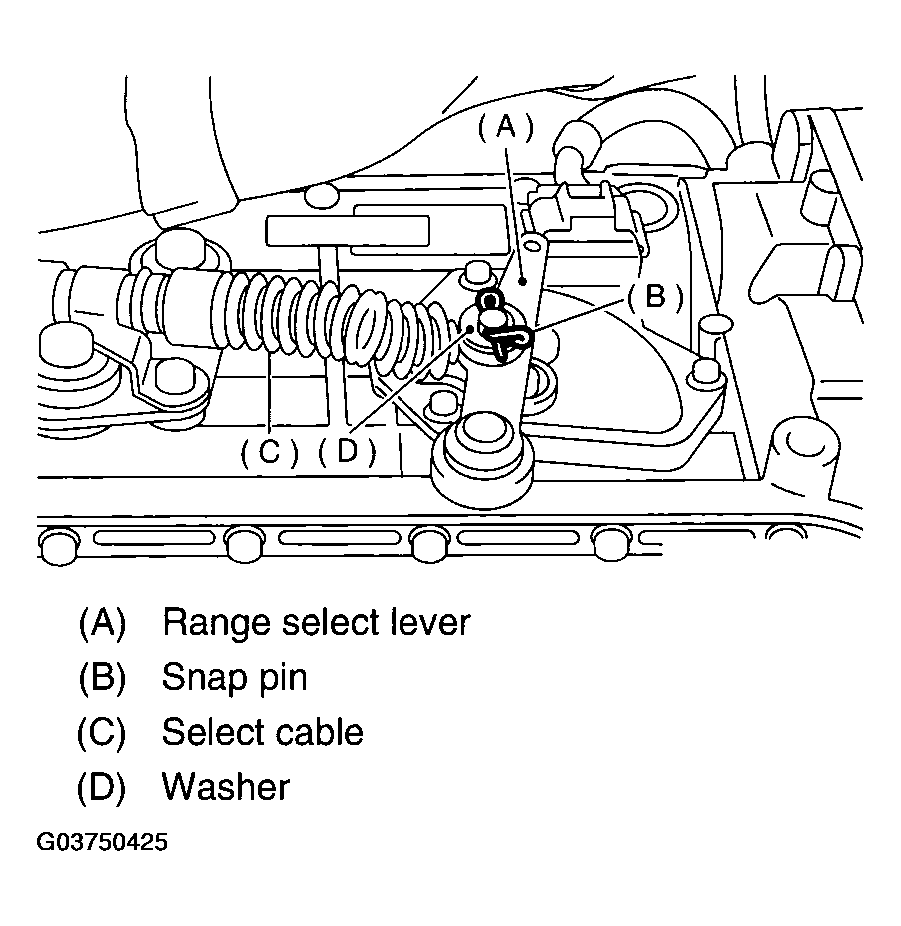 (A)

(B)

(C) (D)

(A) Range select lever
(B) Snap pin
(C) Select cable
(D) Washer

G03750425