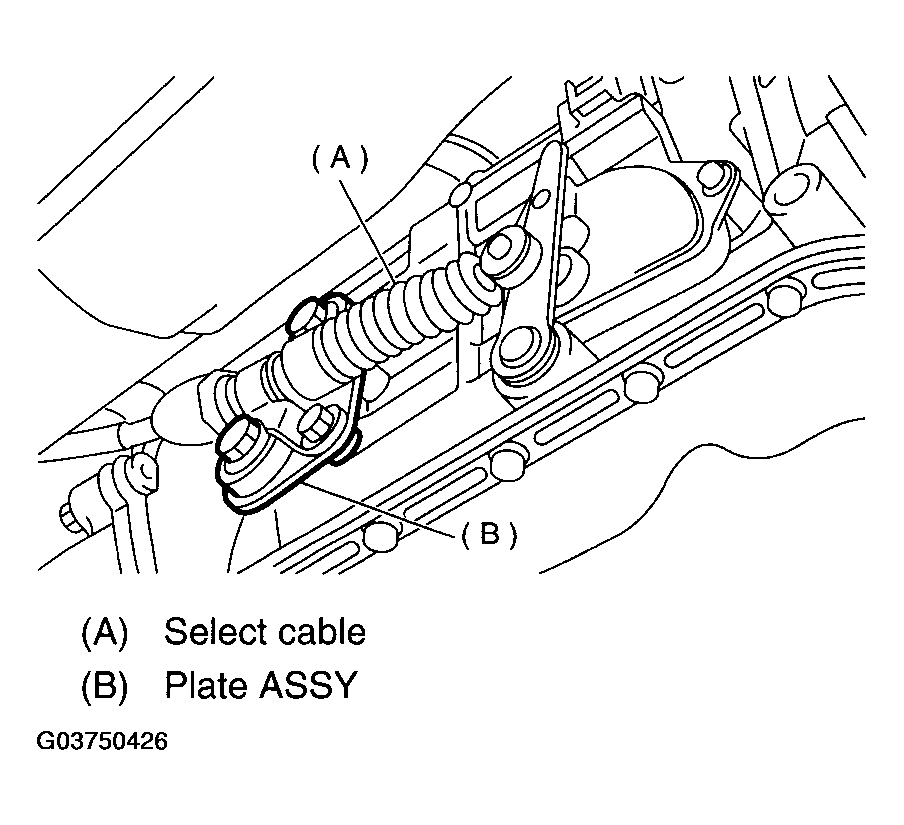 (A)

(B)

(A) Select cable
(B) Plate ASSY

G03750426