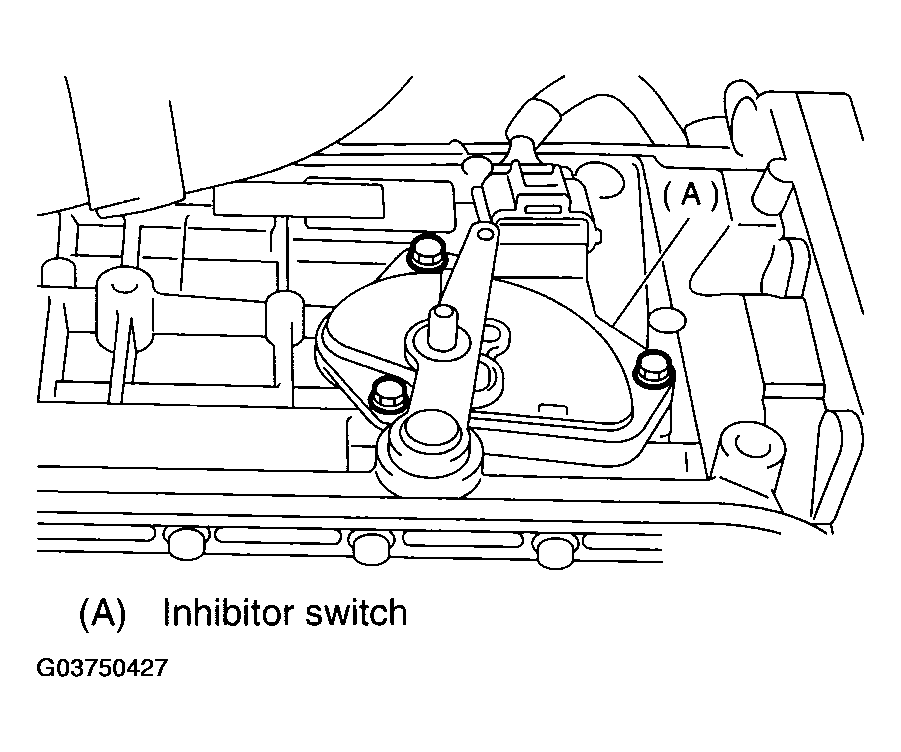 (A)

(A) Inhibitor switch

G03750427