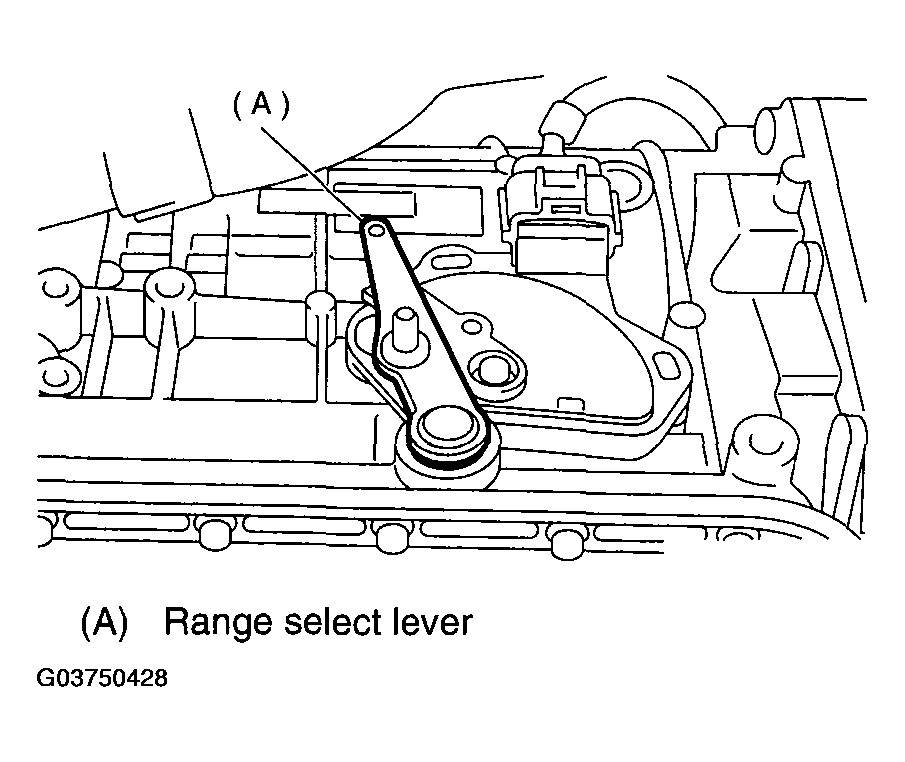 (A)

(A) Range select lever

G03750428