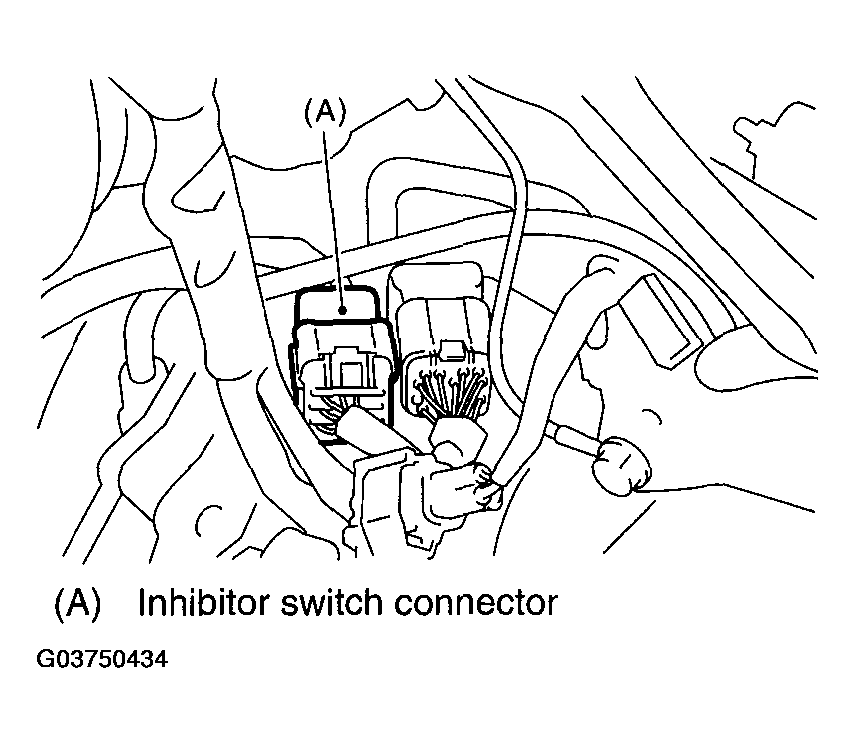 (A)

(A) Inhibitor switch connector

G03750434