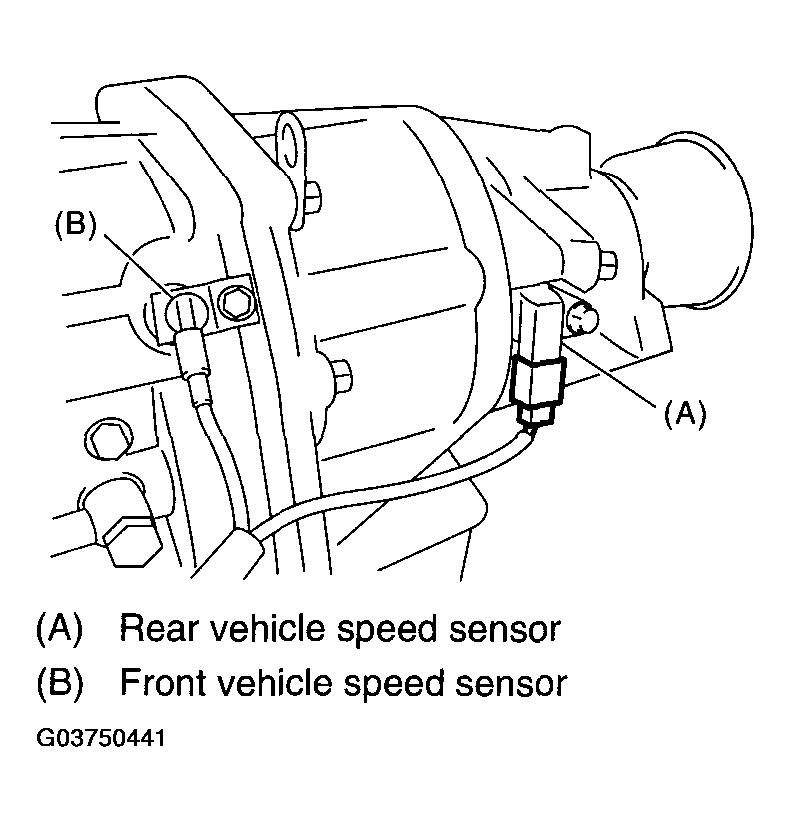 (B)

(A)

(A) Rear vehicle speed sensor
(B) Front vehicle speed sensor

G03750441