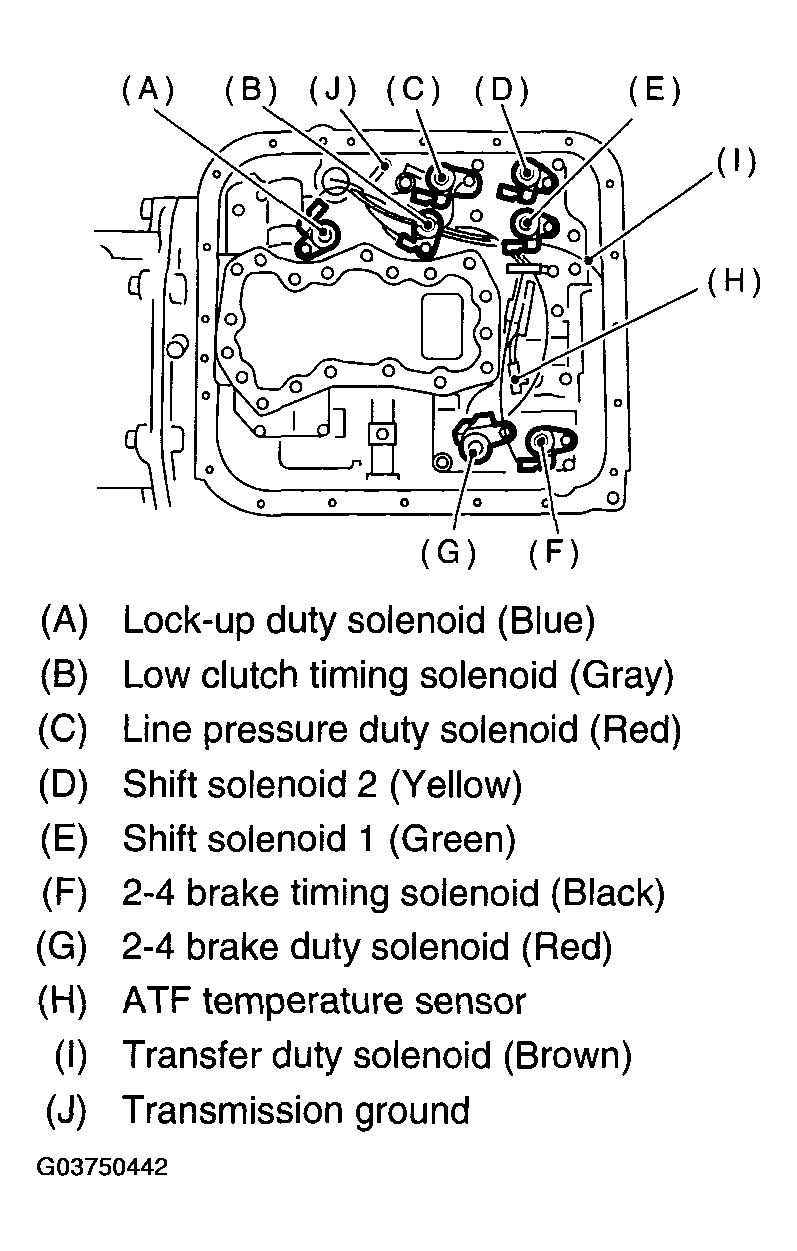 (A) (B) (J) (C) (D) (E)

(I)

(H)

(G) (F)

(A) Lock-up duty solenoid (Blue)
(B) Low clutch timing solenoid (Gray)
(C) Line pressure duty solenoid (Red)
(D) Shift solenoid 2 (Yellow)
(E) Shift solenoid 1 (Green)
(F) 2-4 brake timing solenoid (Black)
(G) 2-4 brake duty solenoid (Red)
(H) ATF temperature sensor
(I) Transfer duty solenoid (Brown)
(J) Transmission ground

G03750442