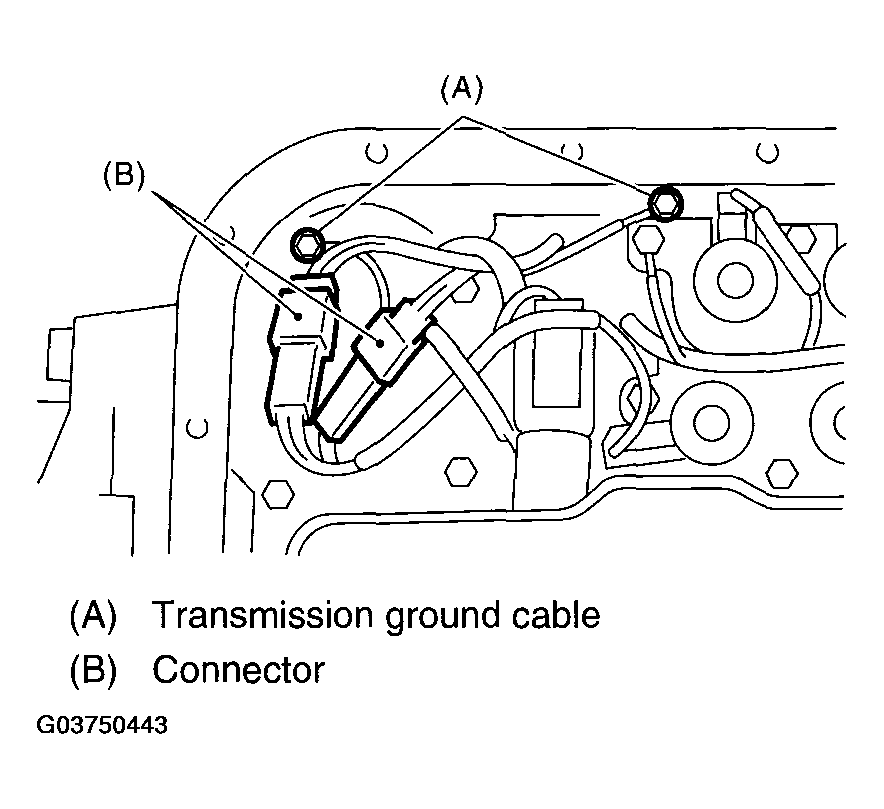 (A)

(B)

(A) Transmission ground cable

(B) Connector

G03750443