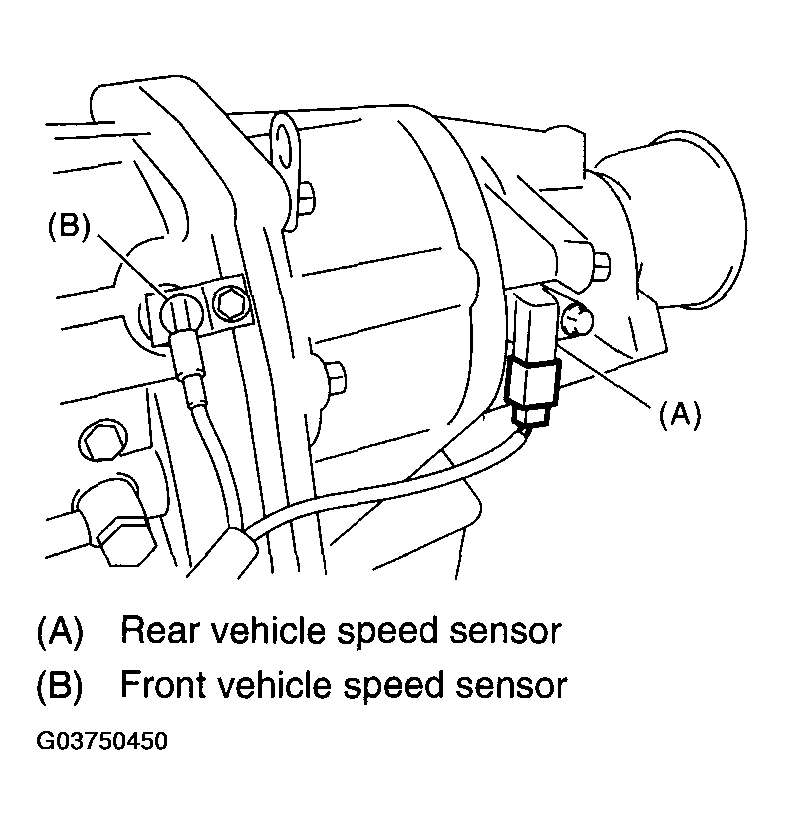 (B)

(A)

(A) Rear vehicle speed sensor
(B) Front vehicle speed sensor

G03750450