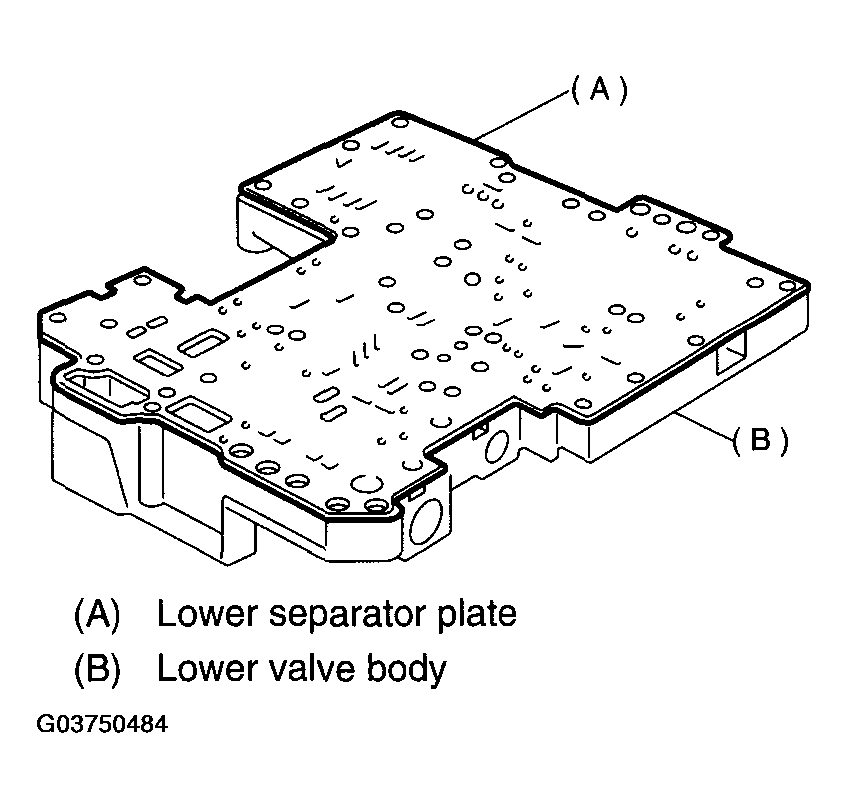 (A)

(B)

(A) Lower separator plate
(B) Lower valve body

G03750484