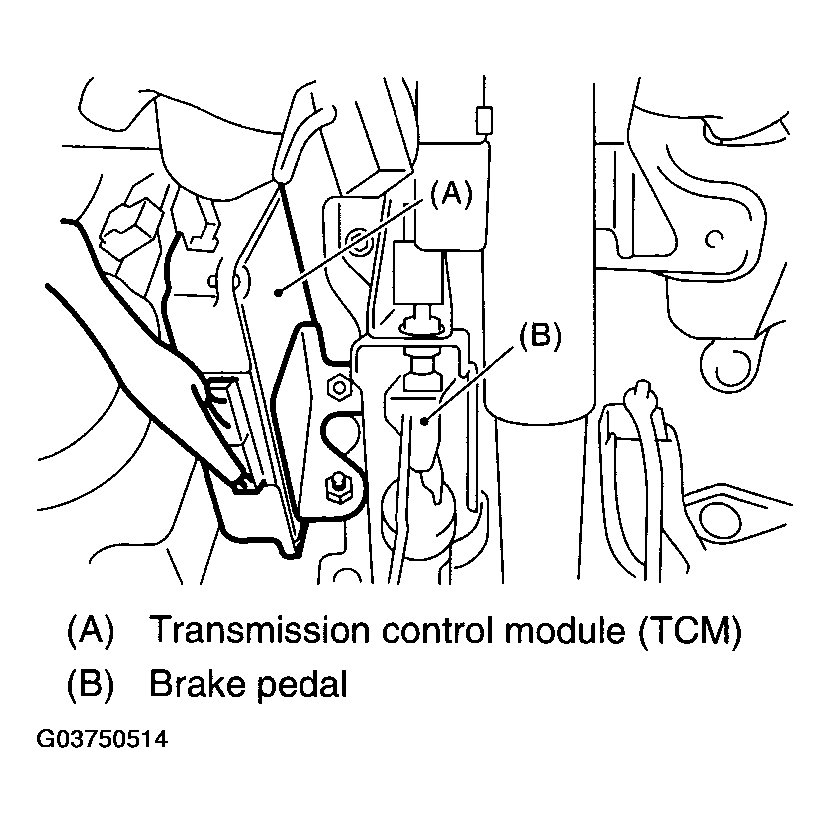 (A)

(B)

(A) Transmission control module (TCM)
(B) Brake pedal

G03750514