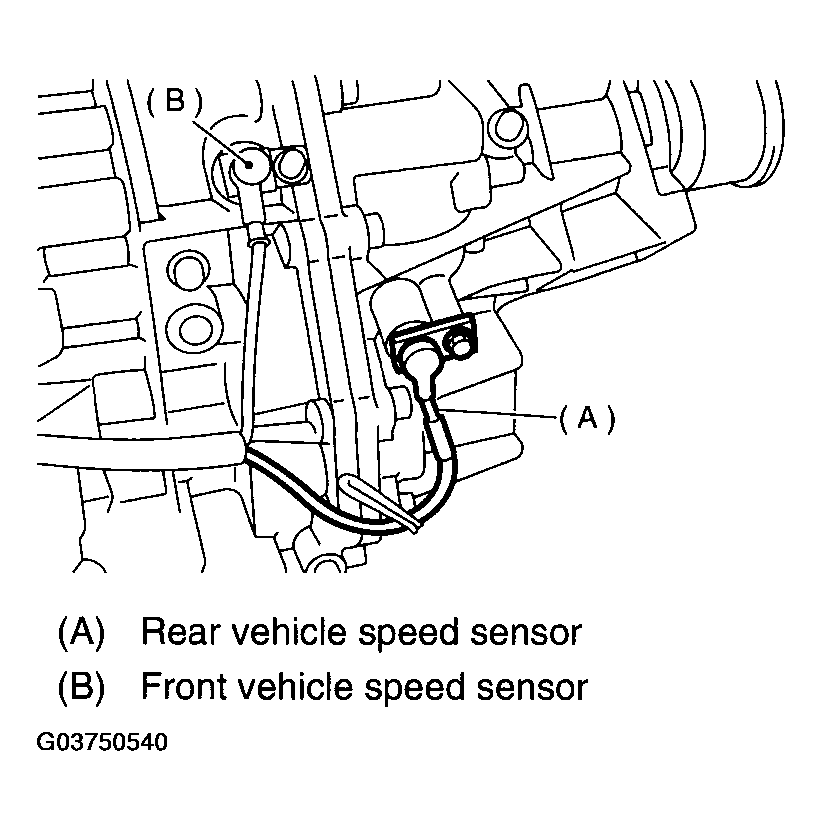 (B)

(A)

(A) Rear vehicle speed sensor

(B) Front vehicle speed sensor

G03750540