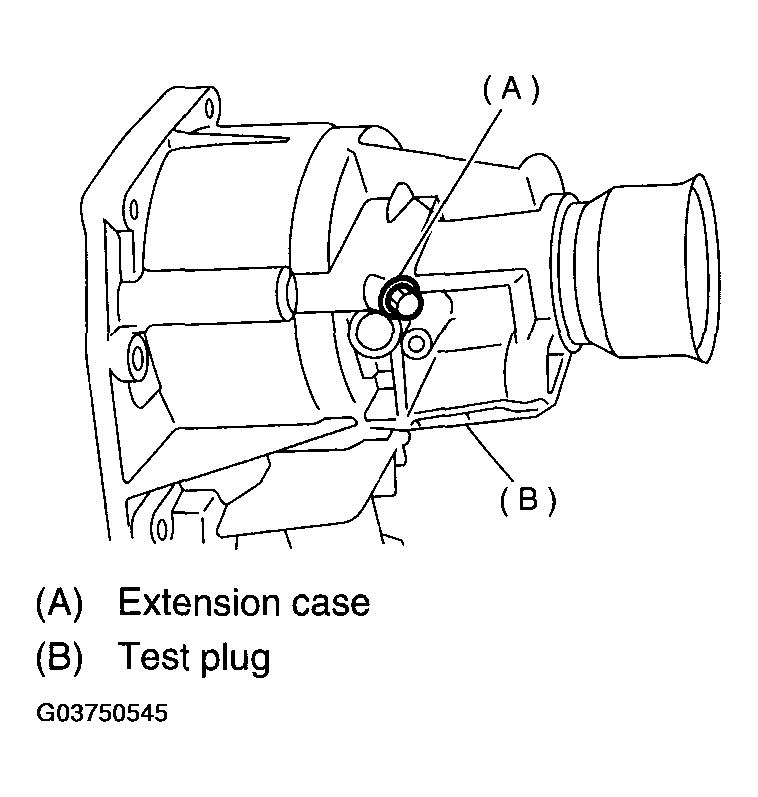 (A)

(B)

(A) Extension case

(B) Test plug

G03750545