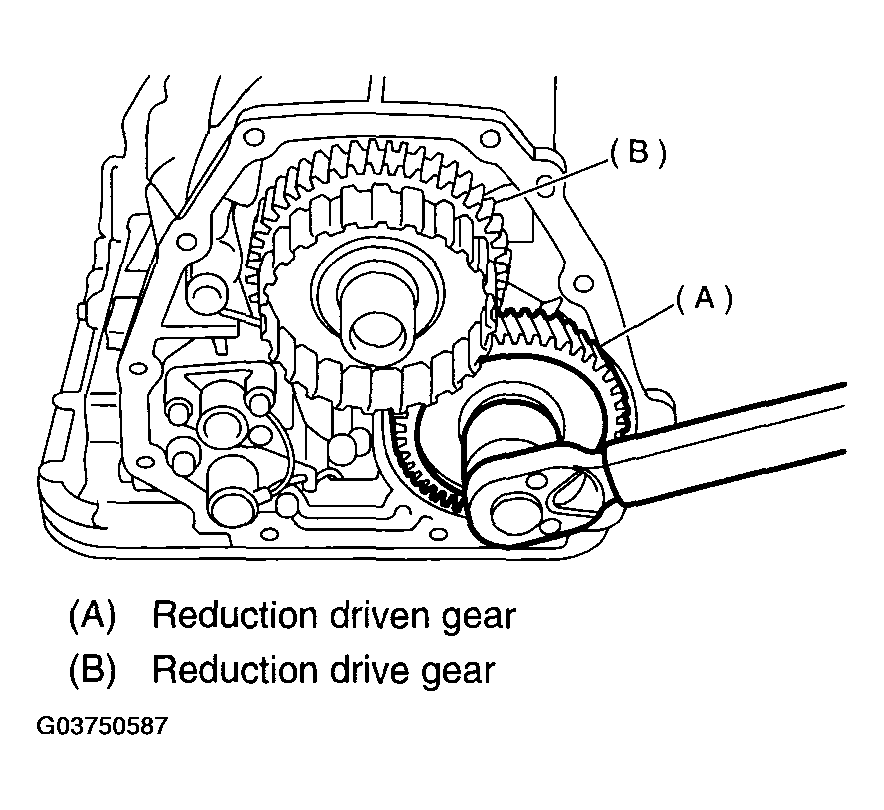 (B)

(A)

(A) Reduction driven gear

(B) Reduction drive gear

G03750587