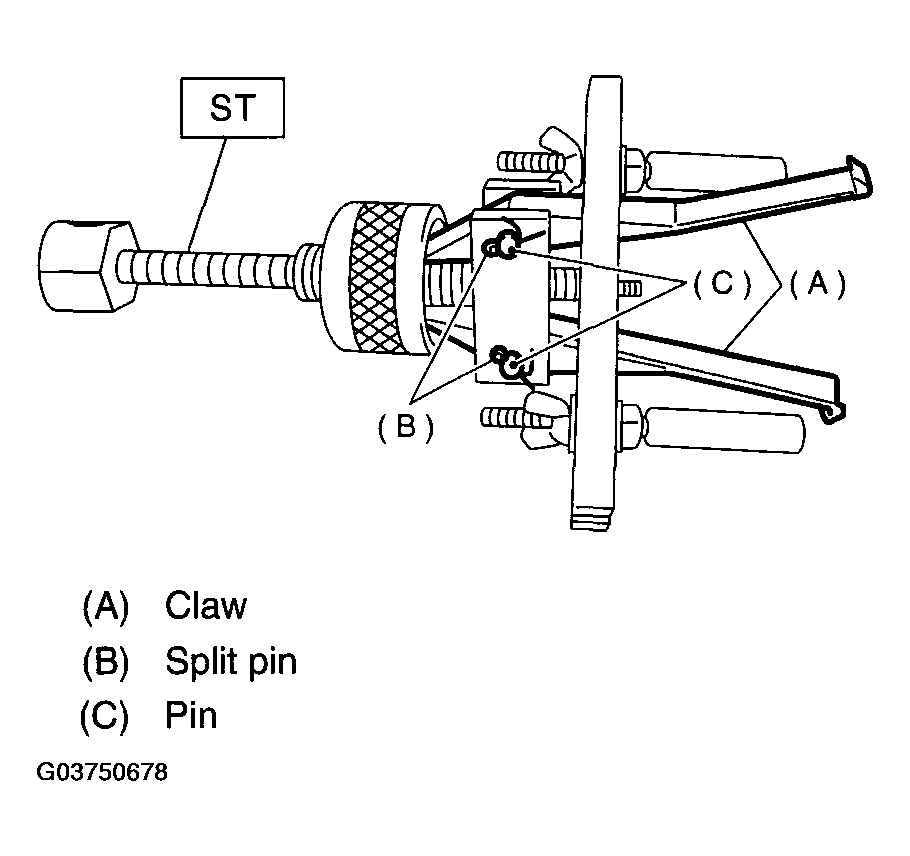 ST

(C) (A)

(B)

(A) Claw
(B) Split pin
(C) Pin

G03750678