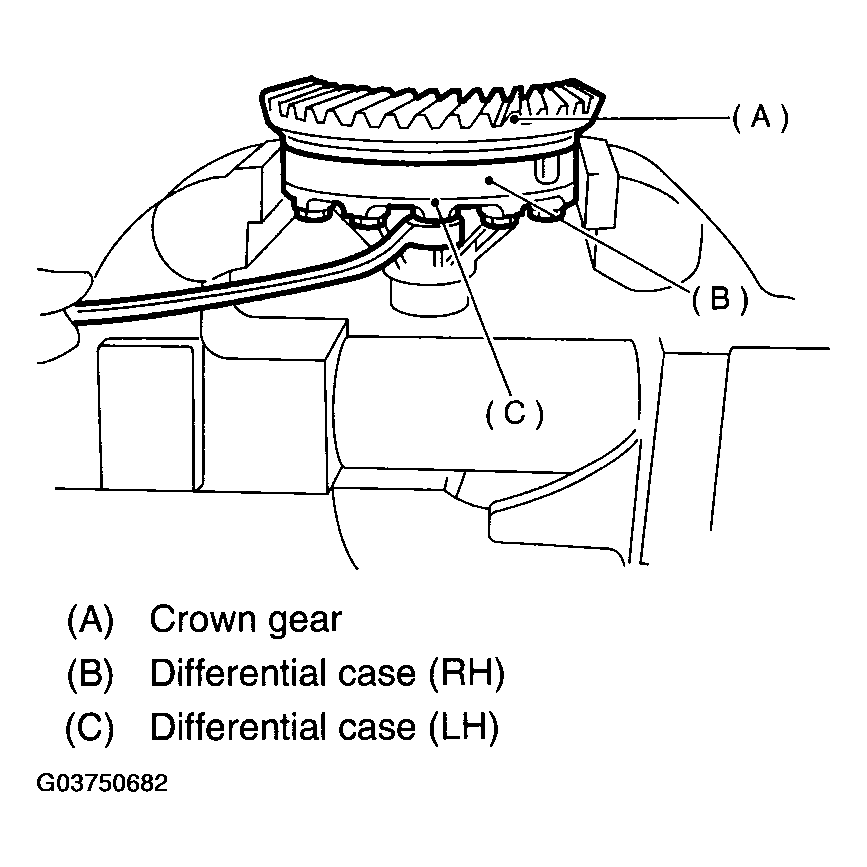 (A)

(B)

(C)

(A) Crown gear
(B) Differential case (RH)
(C) Differential case (LH)

G03750682