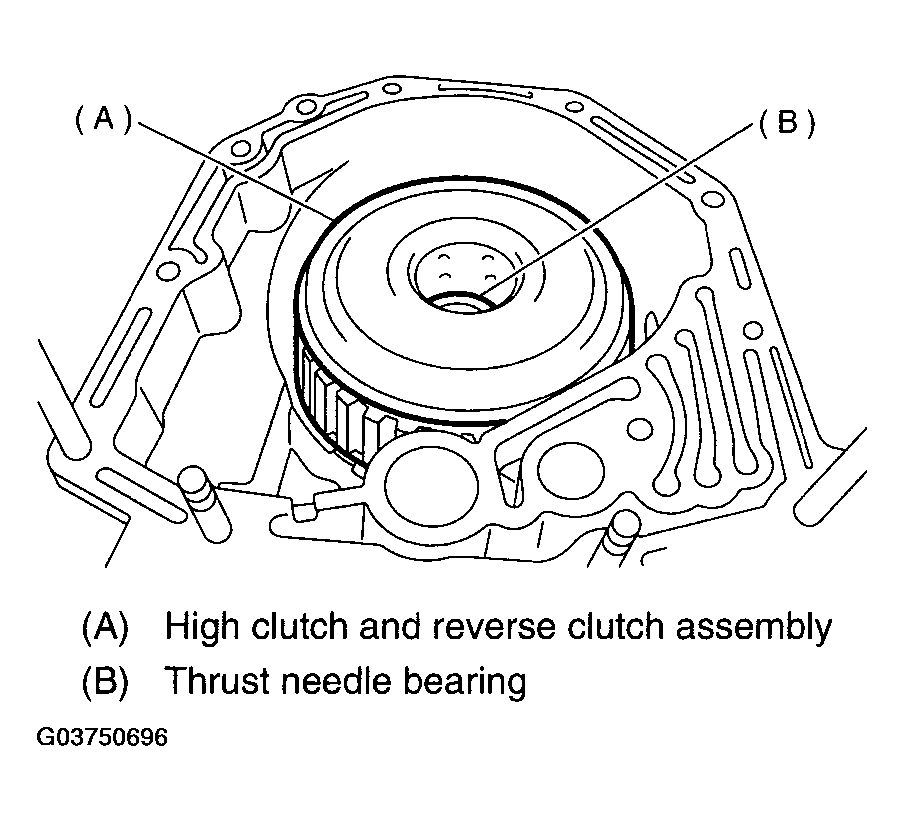 (A)

(B)

(A) High clutch and reverse clutch assembly
(B) Thrust needle bearing

G03750696