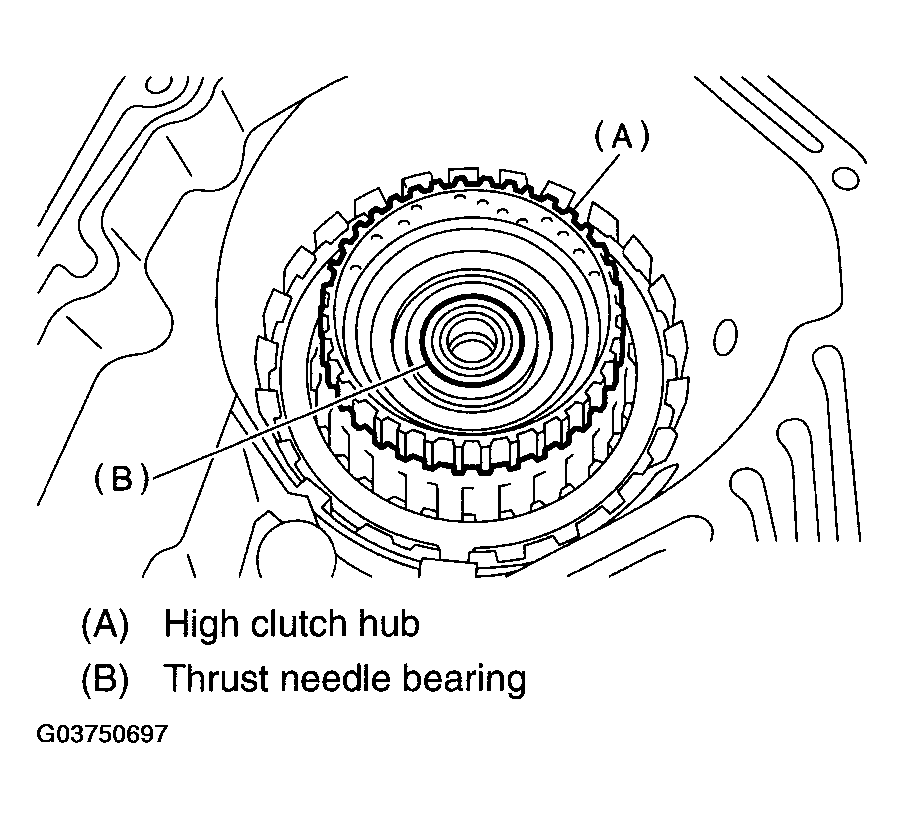 (A)

(B)

(A) High clutch hub

(B) Thrust needle bearing

G03750697